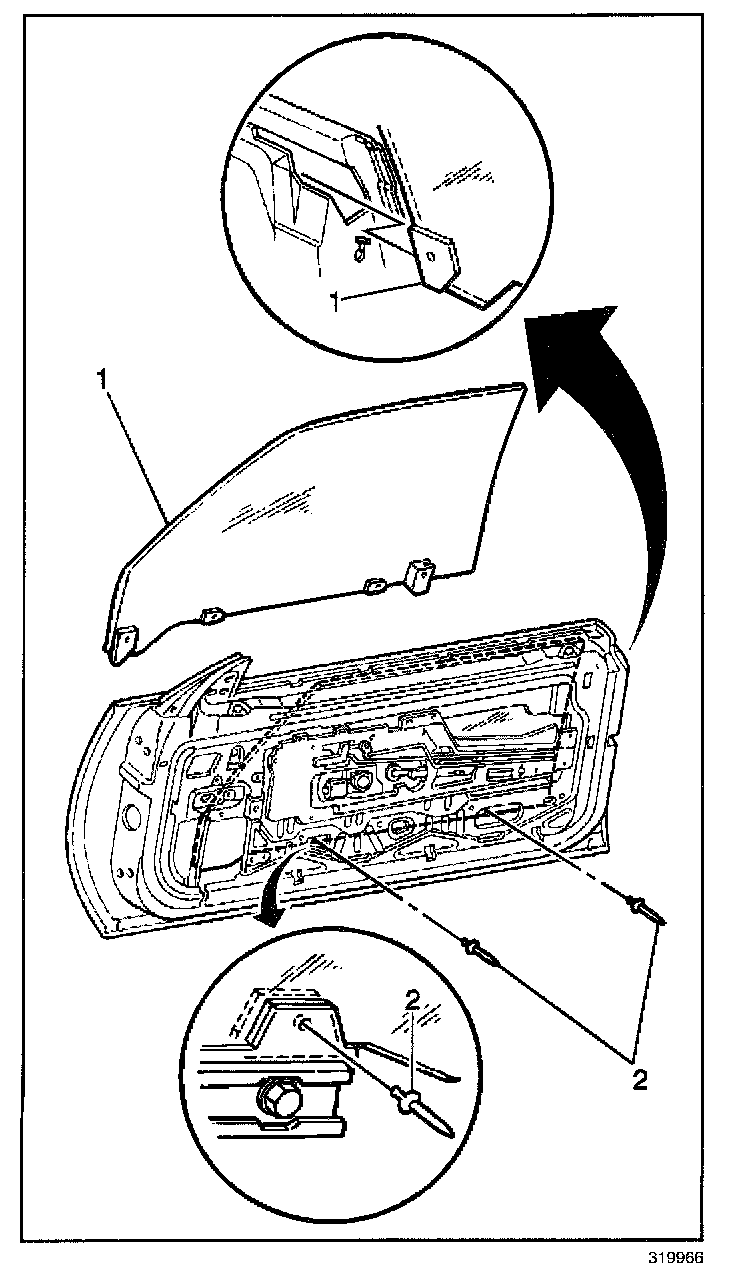 1
1
2
2
319966