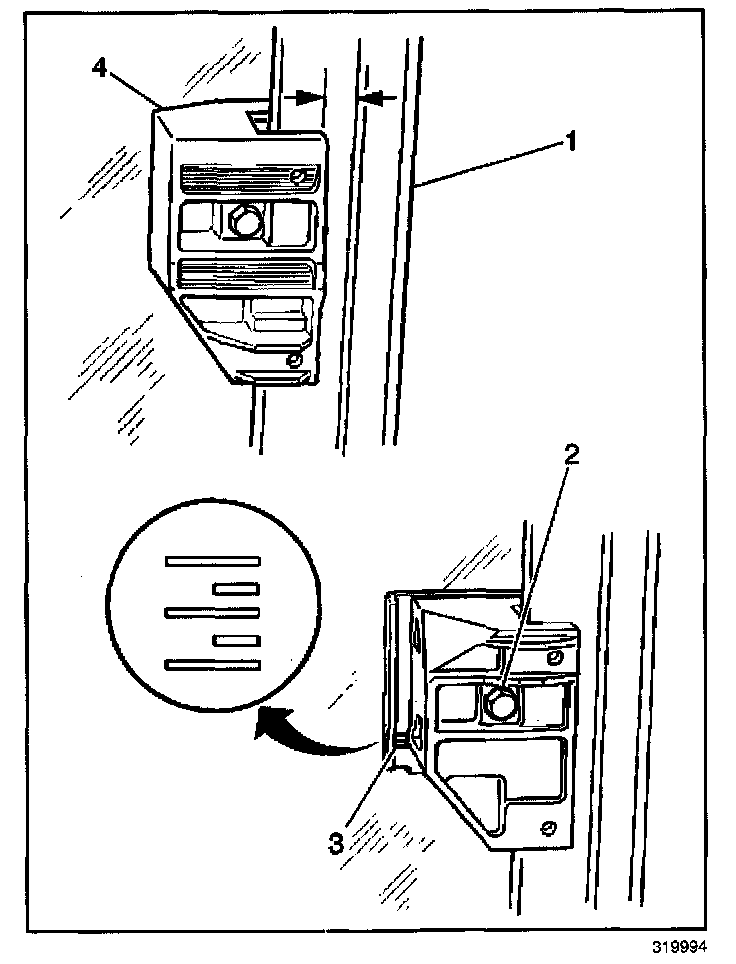 4
1
2
3
319994