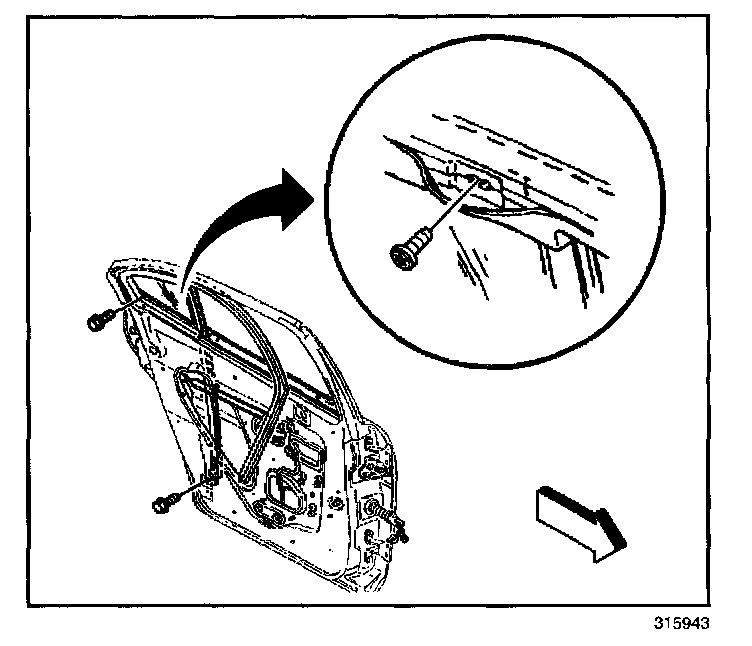 315943