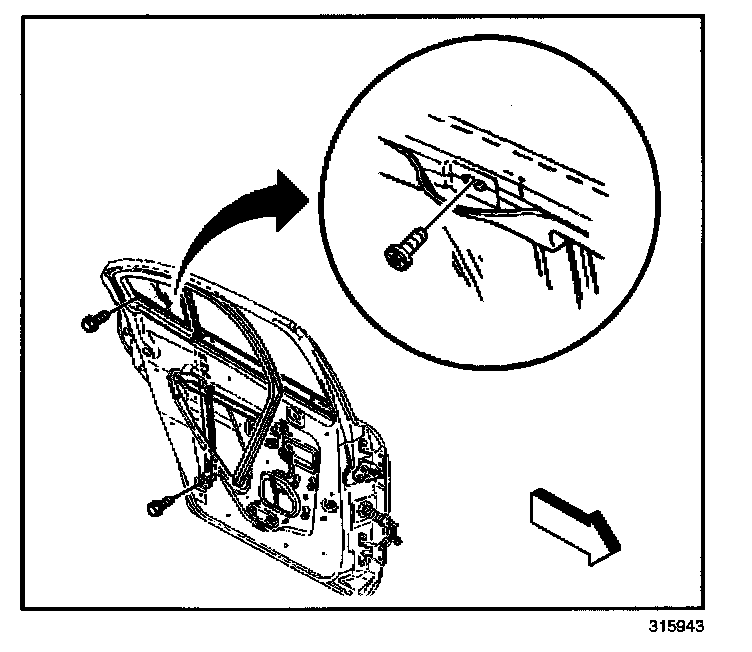 315943