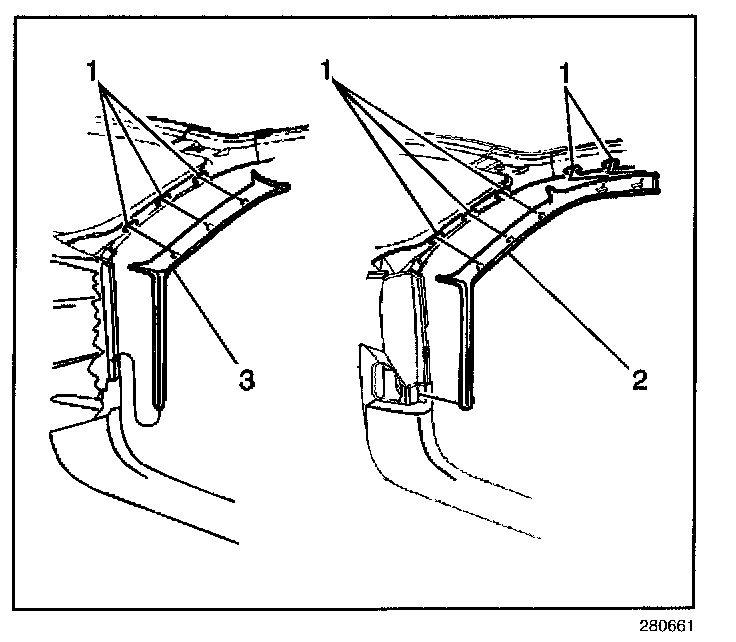 1
1
1
3
2
280661