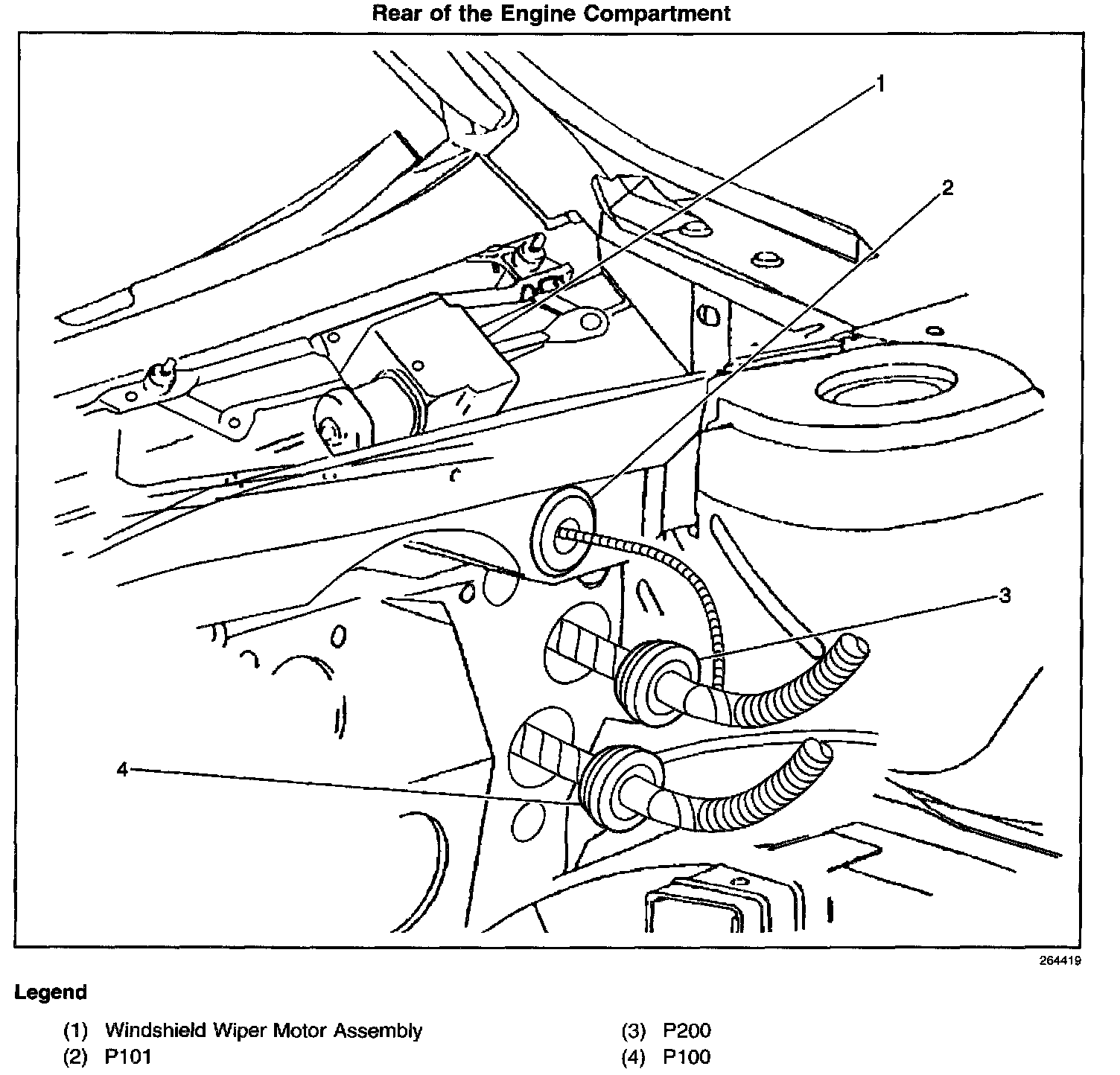 Rear of the Engine Compartment

1
2
3
4

264419

Legend

(1) Windshield Wiper Motor Assembly
(2) P101

(3) P200
(4) P100