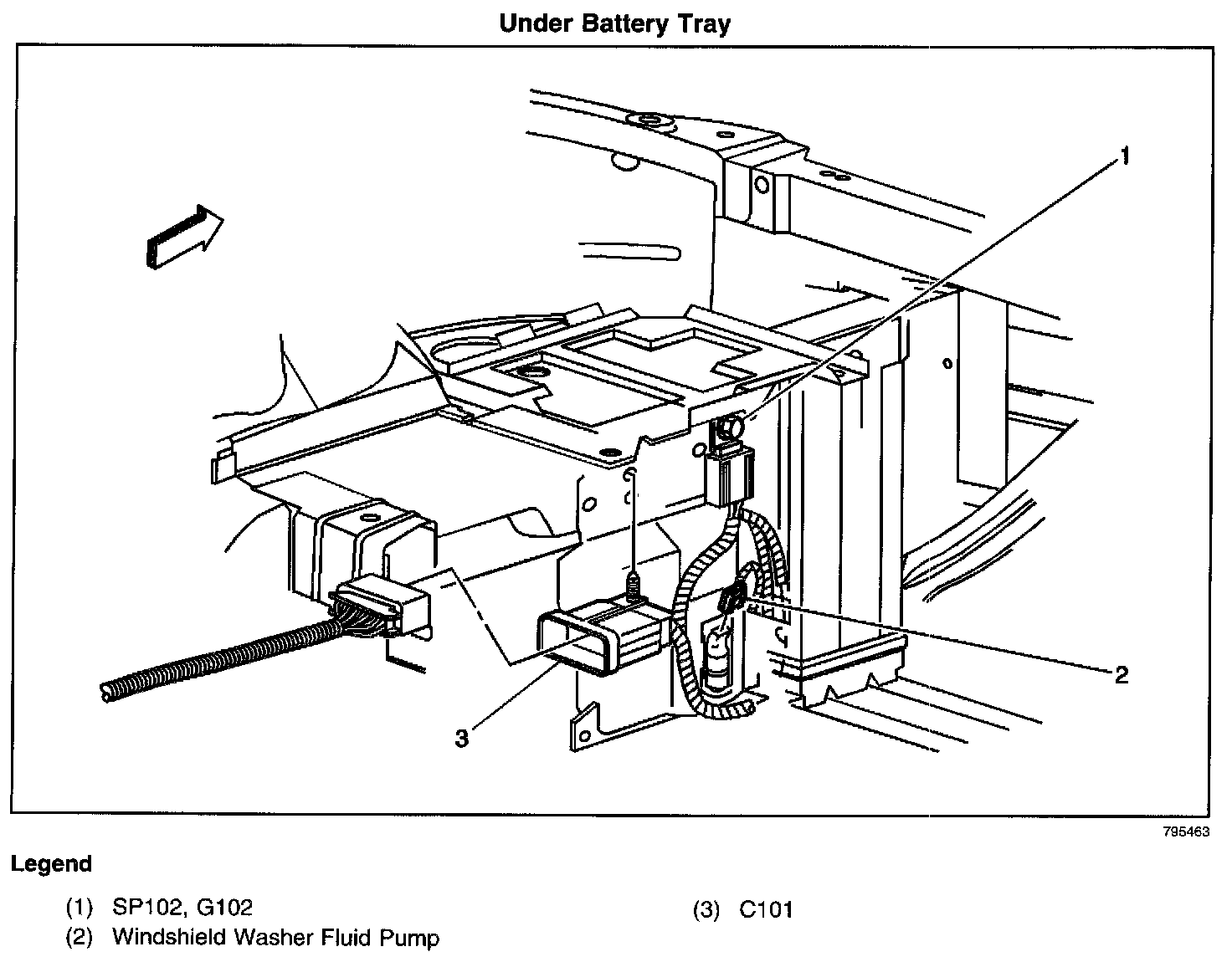 Under Battery Tray

1

2

3

795463

Legend

(1) SP102, G102
(2) Windshield Washer Fluid Pump

(3) C101