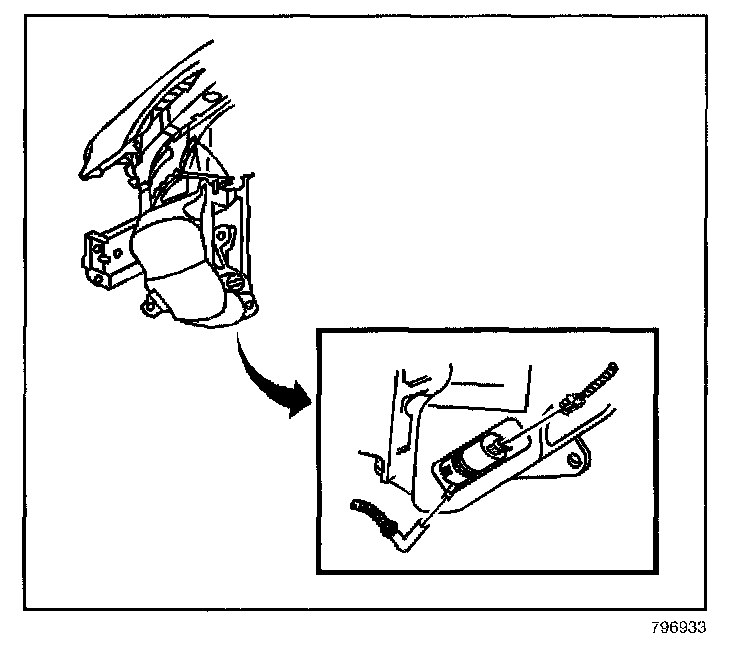 796933