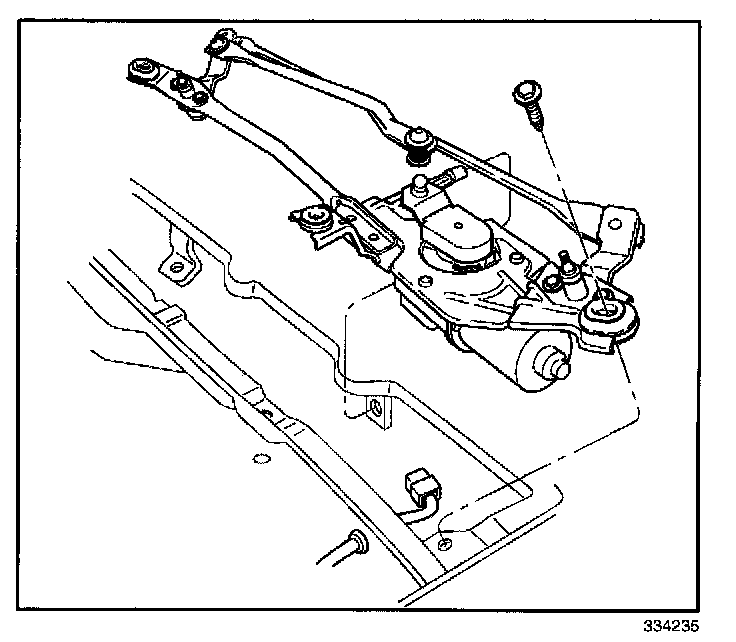 334235