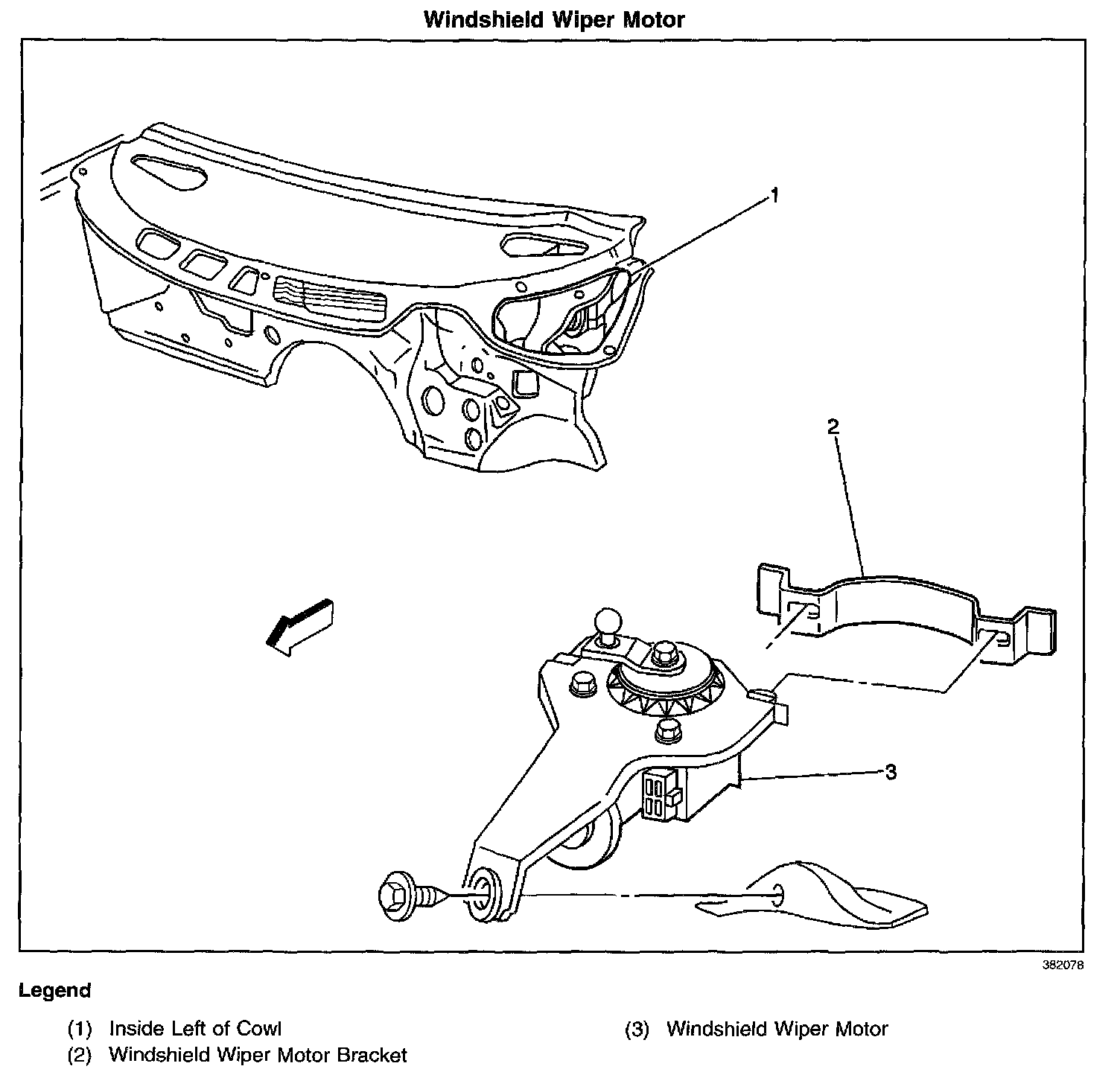 Windshield Wiper Motor

1

2

3

382078

Legend

(1) Inside Left of Cowl

(2) Windshield Wiper Motor Bracket

(3) Windshield Wiper Motor