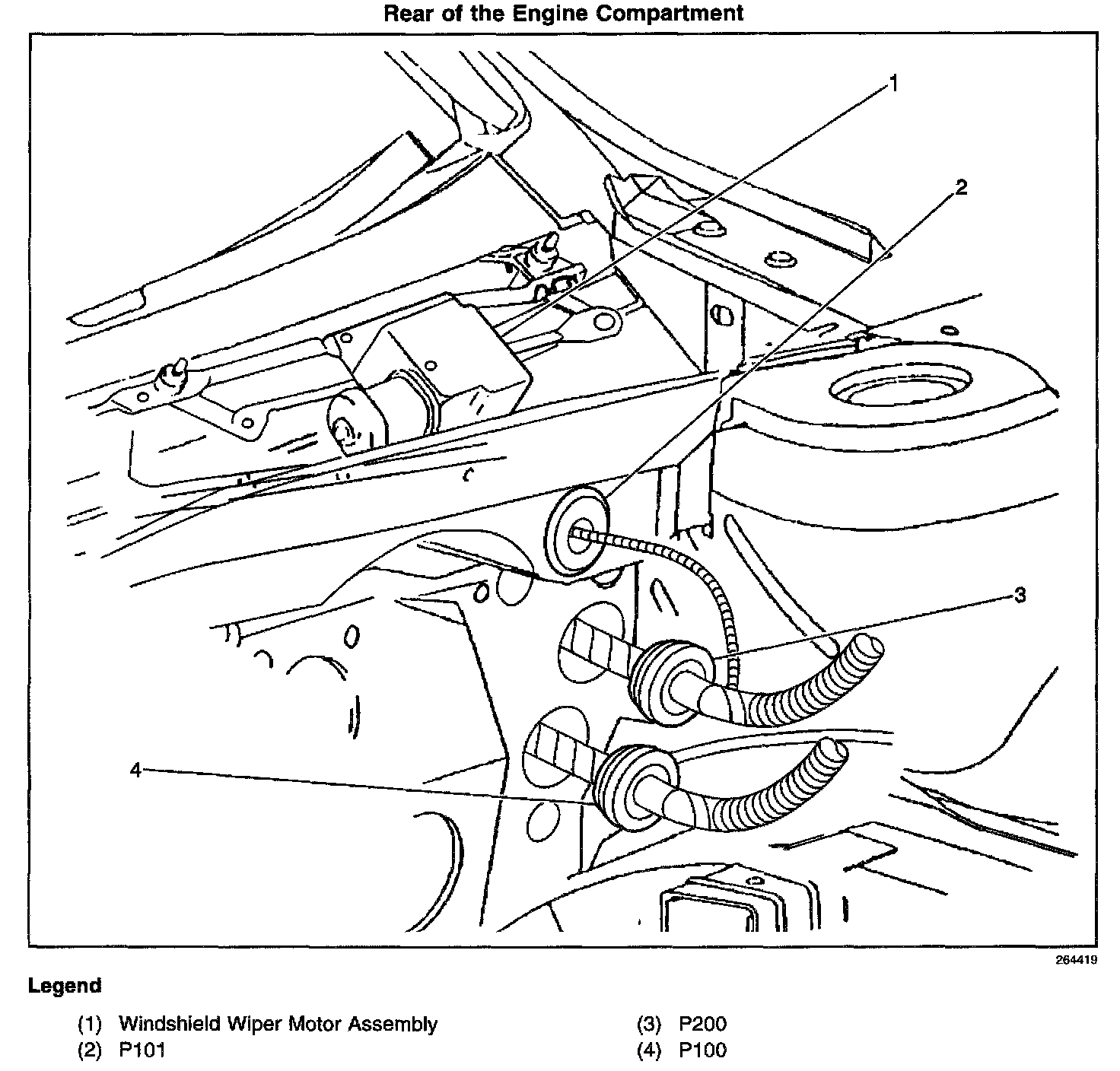 Rear of the Engine Compartment

1

2

3

4

264419

Legend

(1) Windshield Wiper Motor Assembly
(2) P101

(3) P200
(4) P100