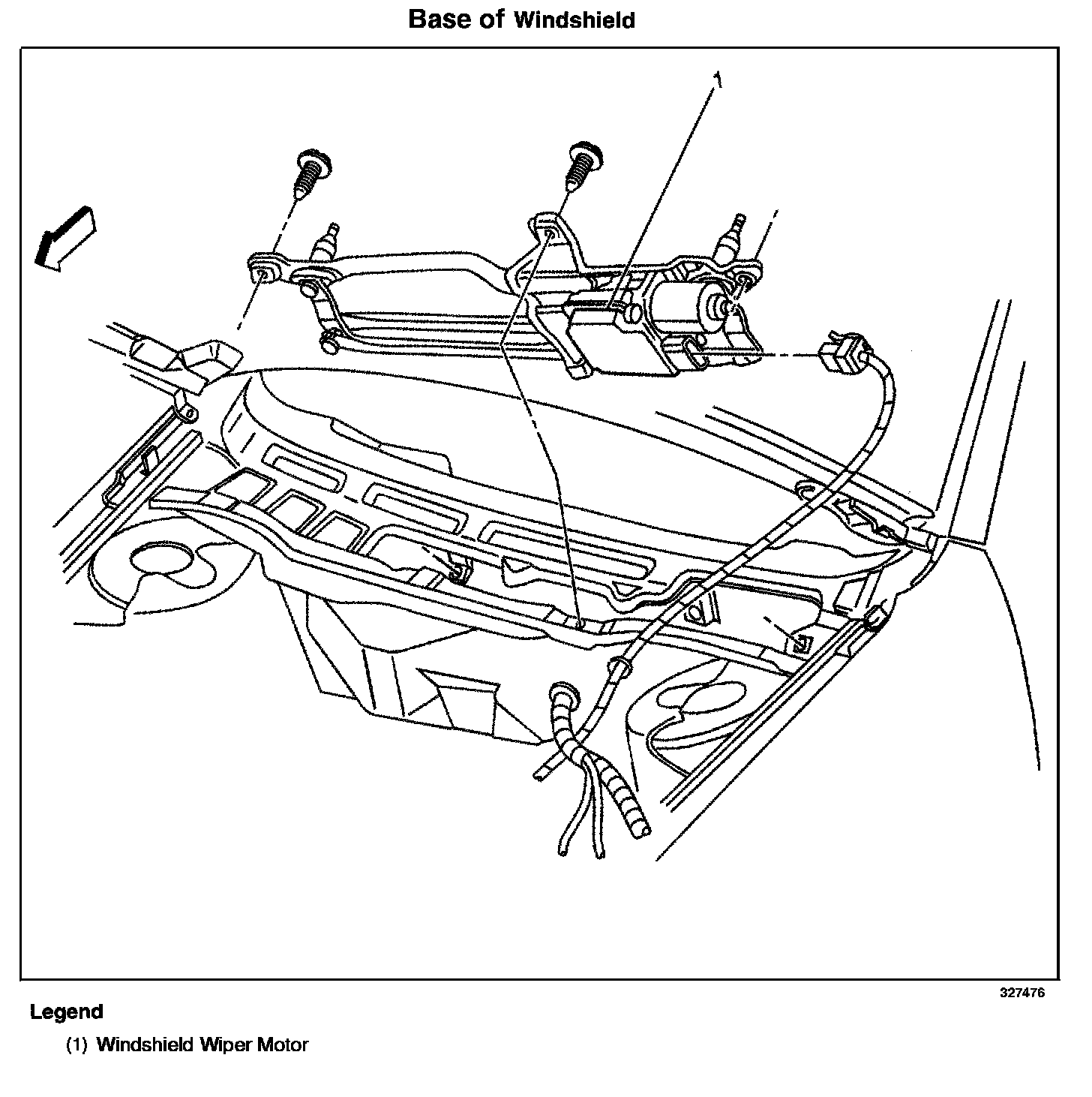 Base of Windshield

1

327476

Legend

(1) Windshield Wiper Motor