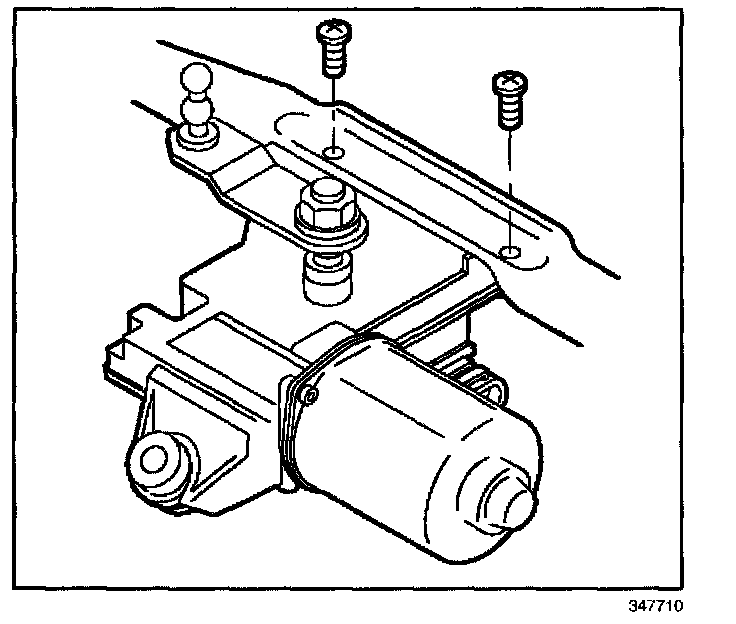 347710