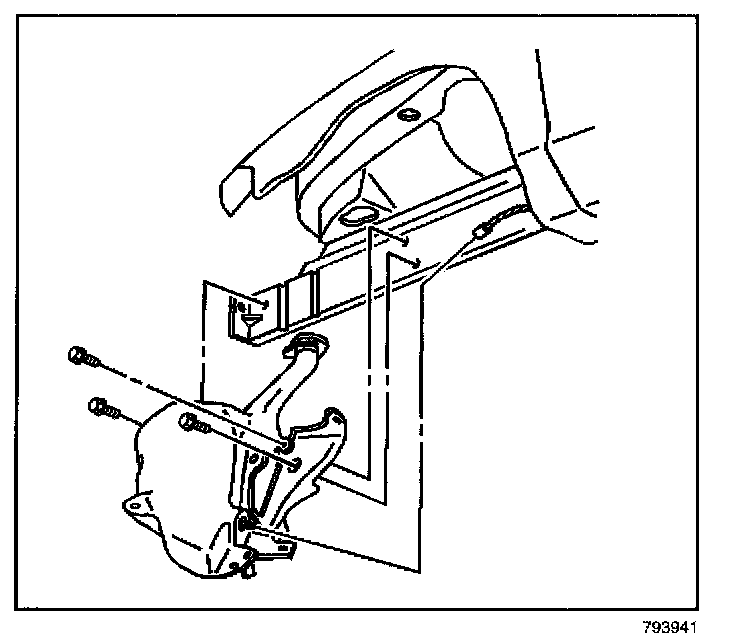 793941