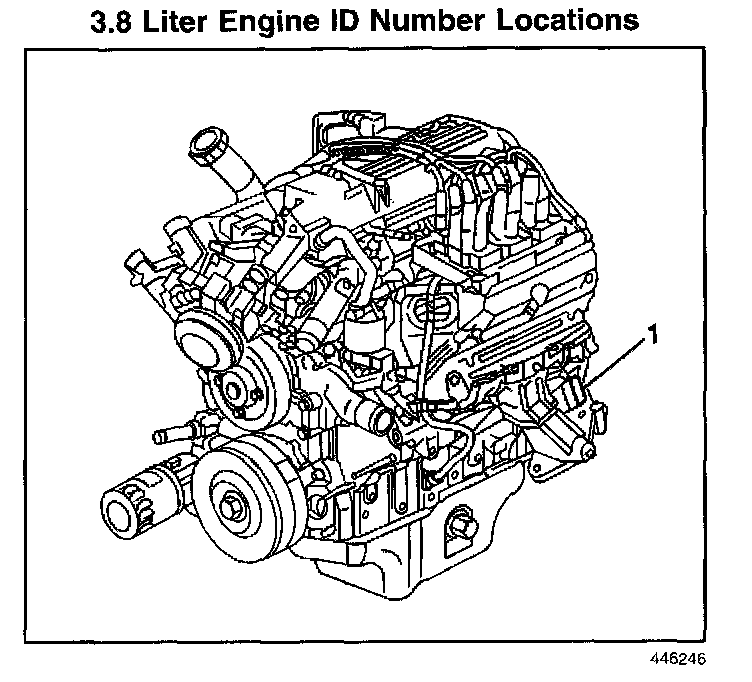 3.8 Liter Engine ID Number Locations

1

446246