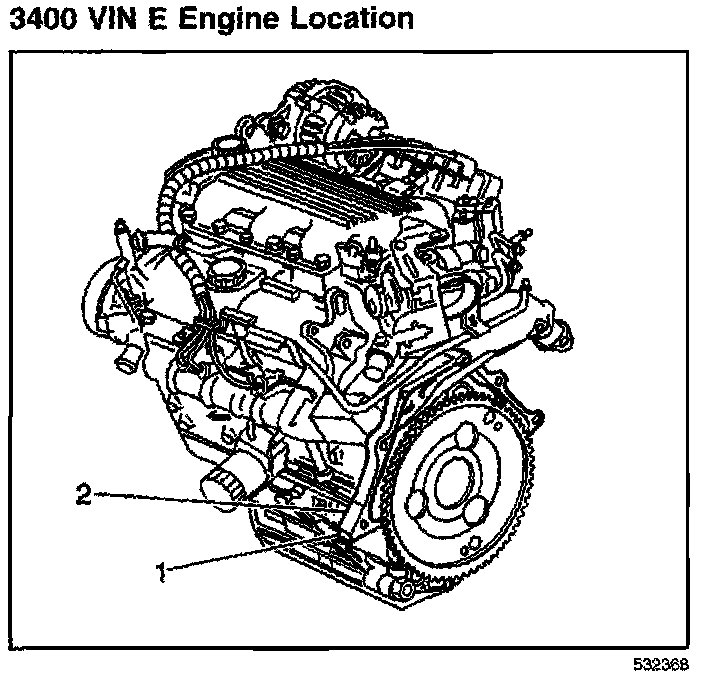 3400 VIN E Engine Location

2

1

532368