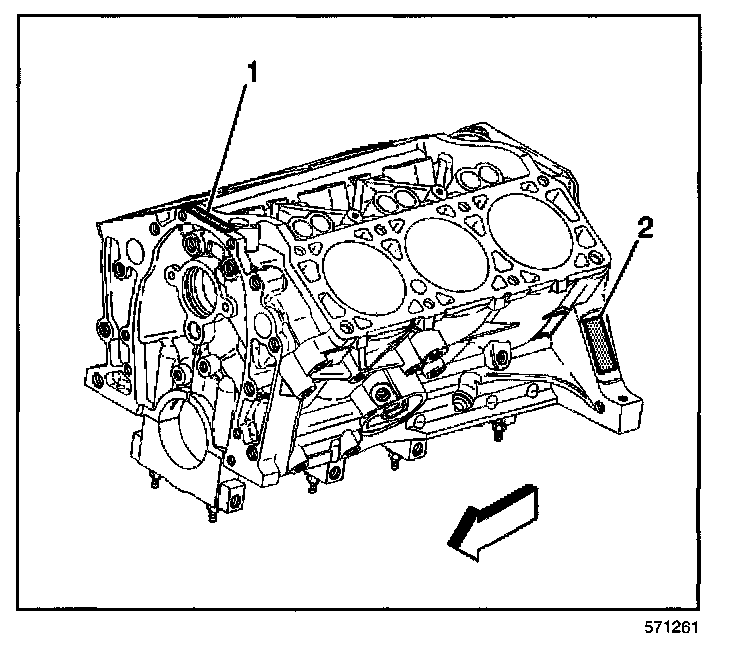 1

2

571261