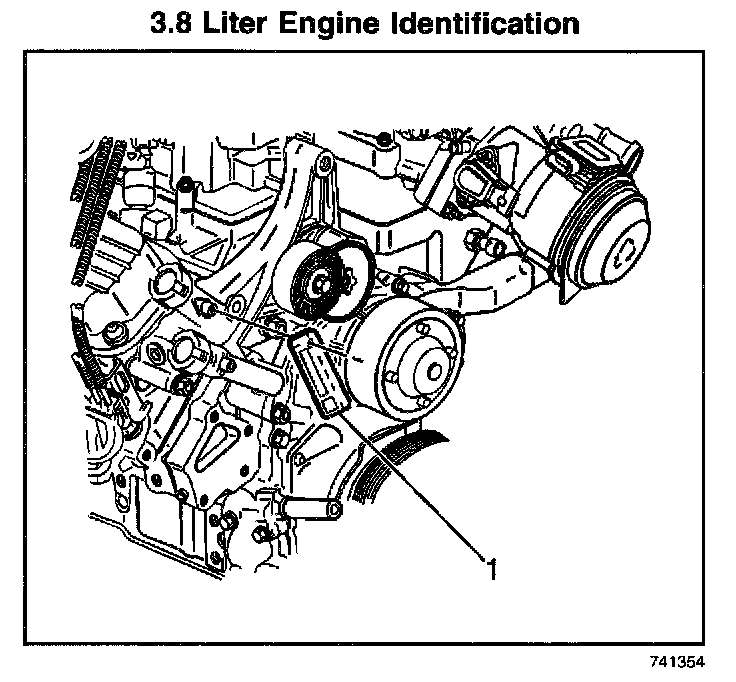 3.8 Liter Engine Identification

1

741354