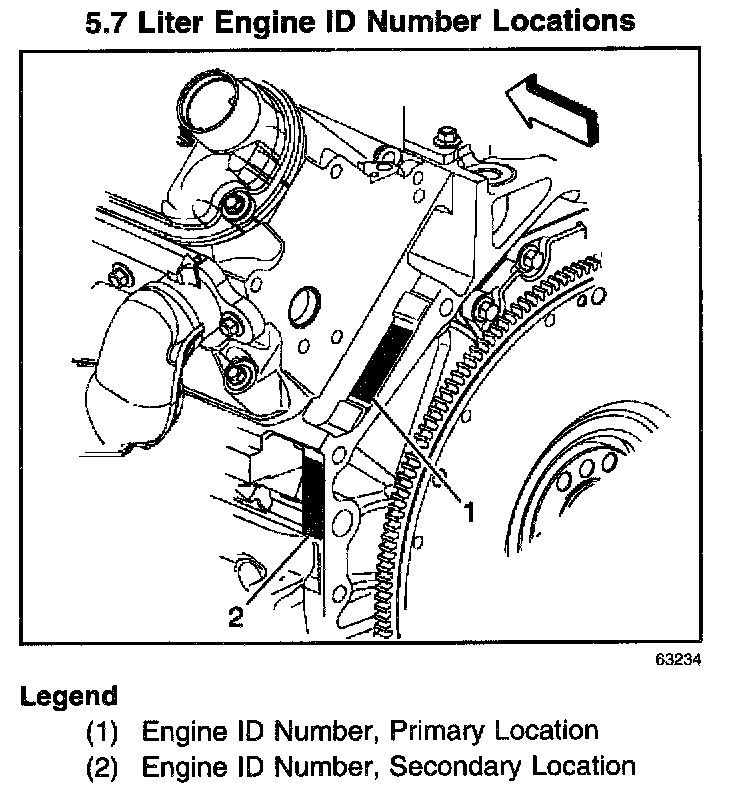 5.7 Liter Engine ID Number Locations

1

2

63234

Legend

(1) Engine ID Number, Primary Location

(2) Engine ID Number, Secondary Location