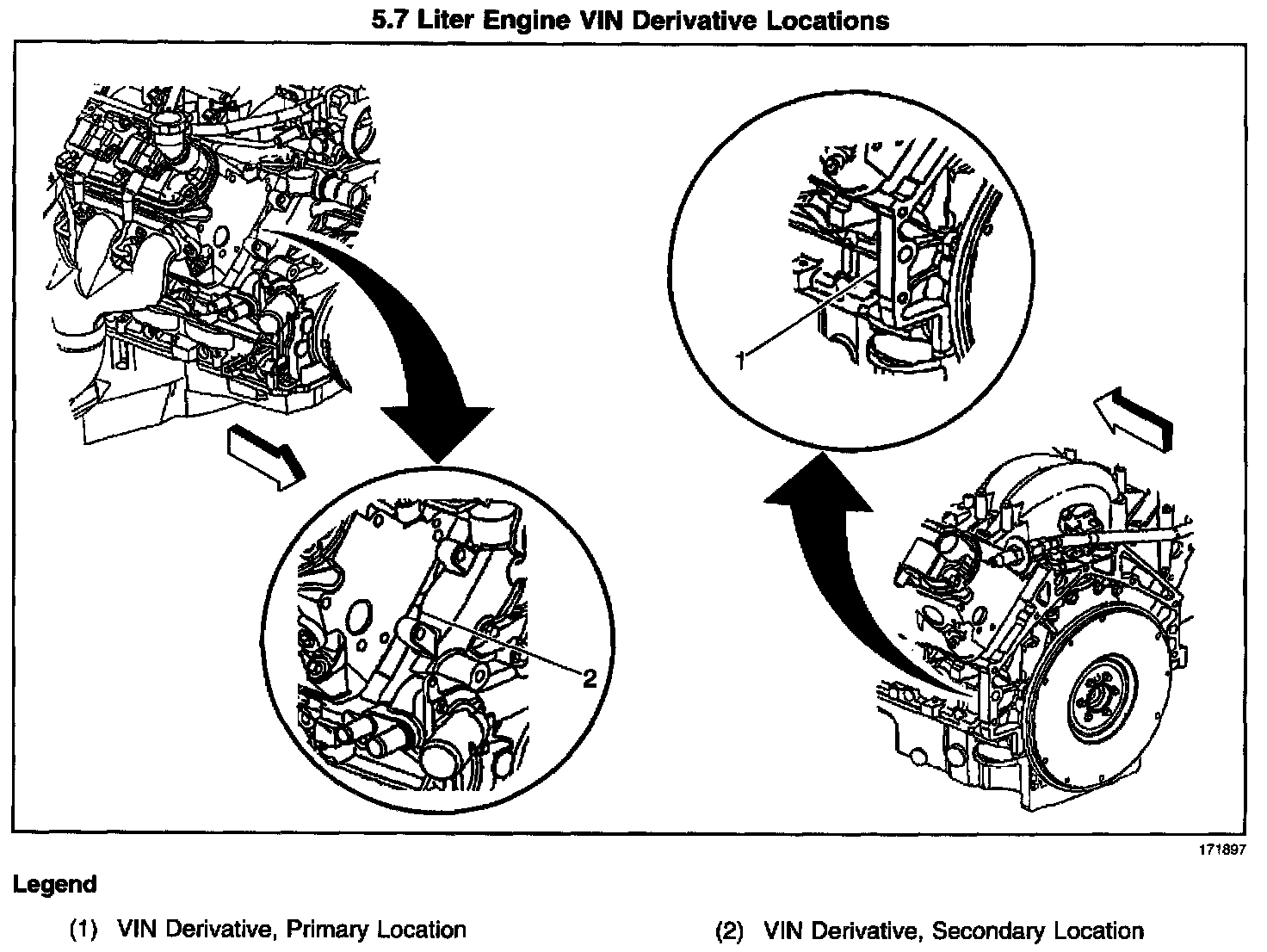 5.7 Liter Engine VIN Derivative Locations

1

2

171897

Legend

(1) VIN Derivative, Primary Location

(2) VIN Derivative, Secondary Location