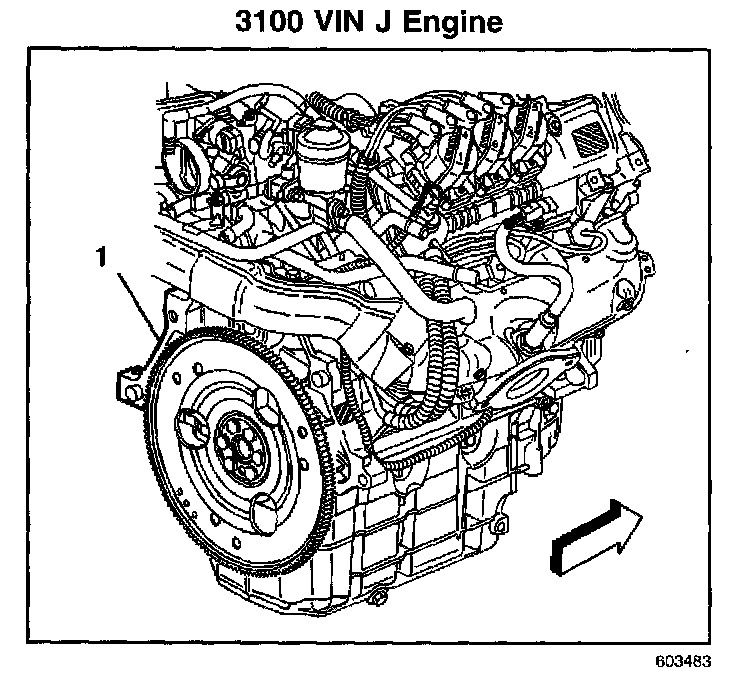 3100 VIN J Engine

1

603483