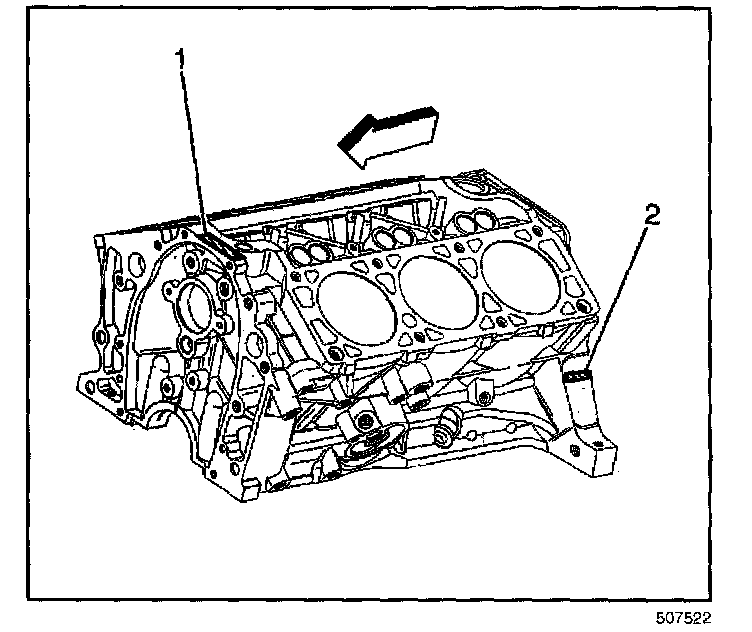 1

2

507522