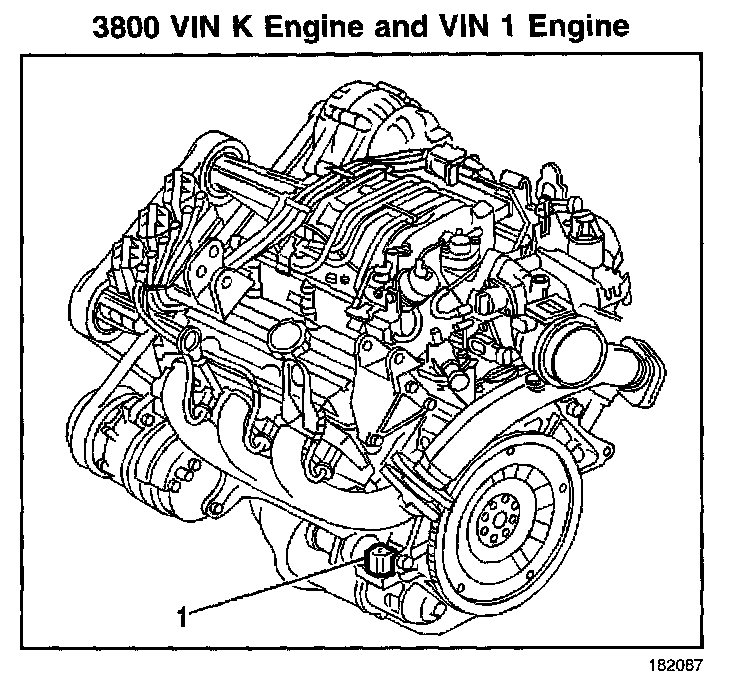 3800 VIN K Engine and VIN 1 Engine

1

182087