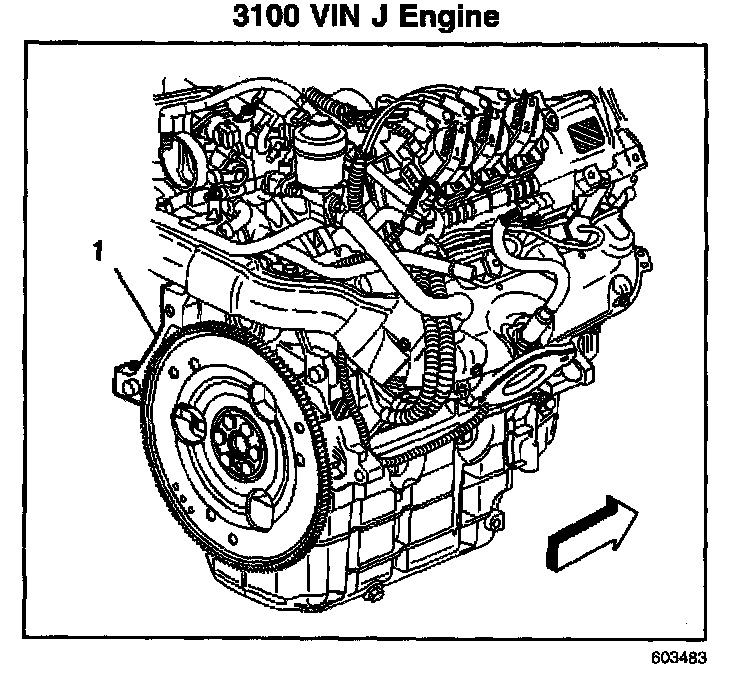 3100 VIN J Engine

1

603483