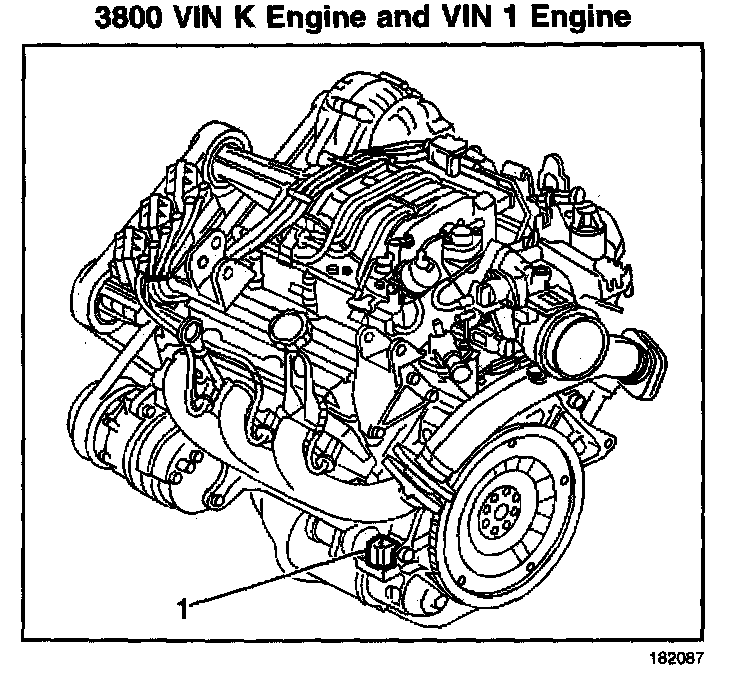 3800 VIN K Engine and VIN 1 Engine

1

182087