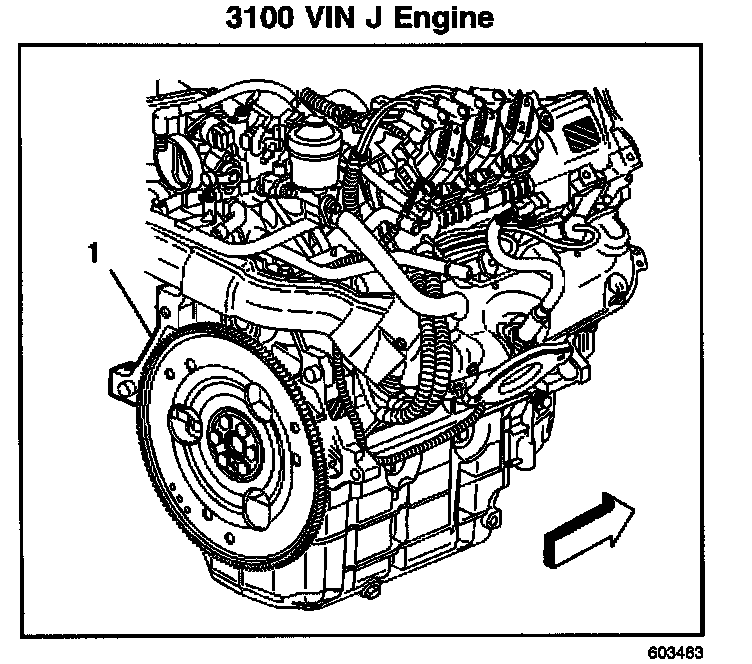 3100 VIN J Engine

1

603463