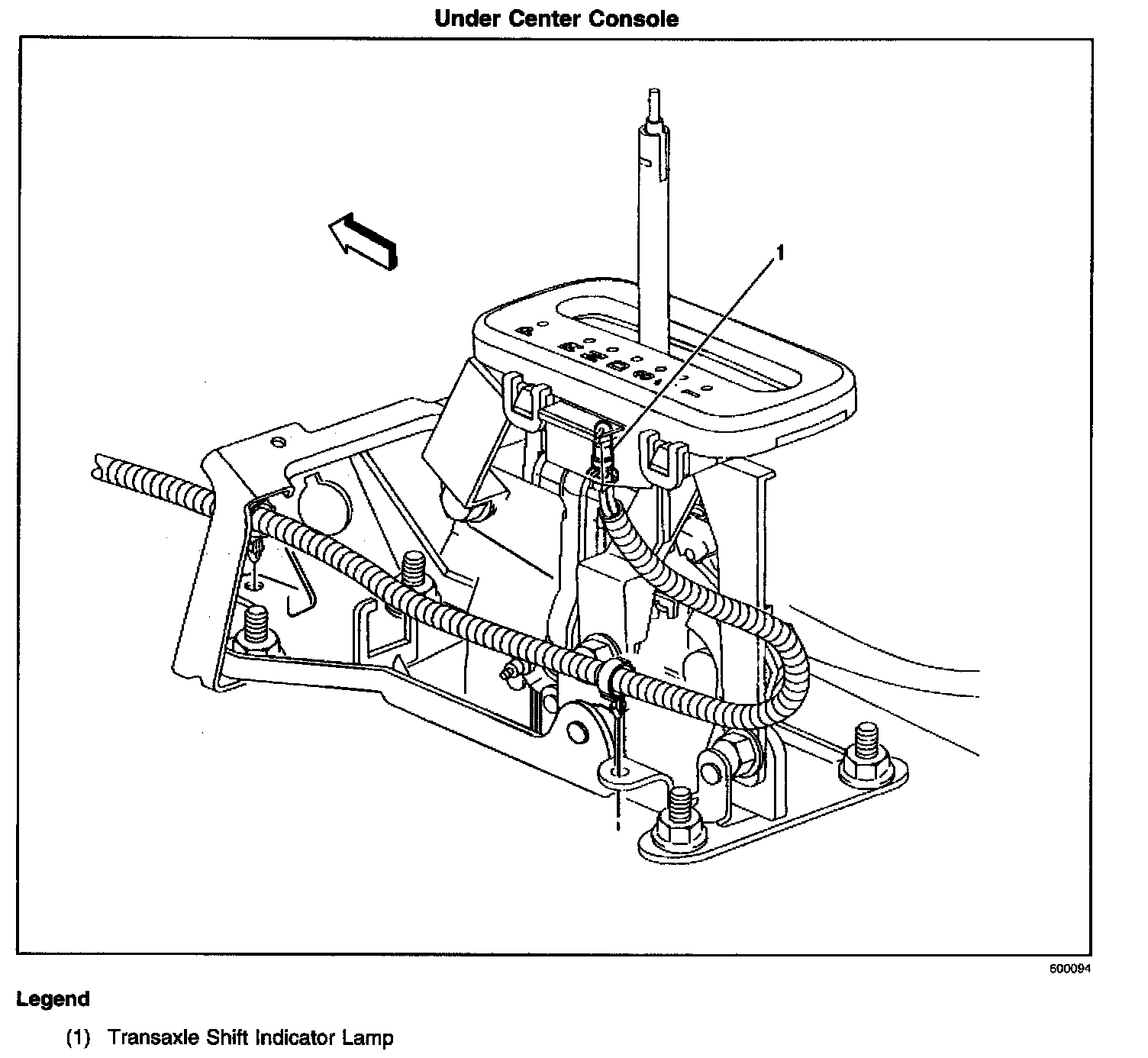 Under Center Console

1

600094

Legend

(1) Transaxle Shift Indicator Lamp