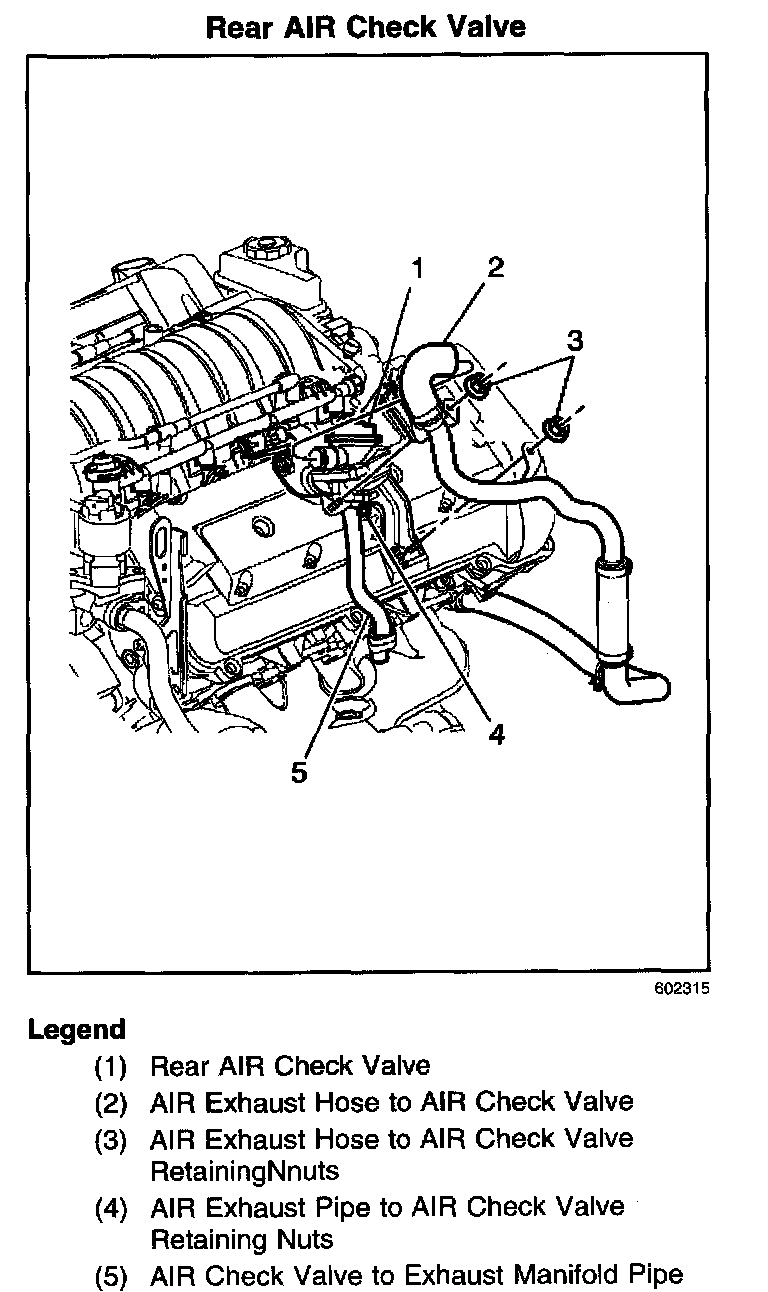 Rear AIR Check Valve

1
2
3
4
5

602315

Legend

(1) Rear AIR Check Valve

(2) AIR Exhaust Hose to AIR Check Valve

(3) AIR Exhaust Hose to AIR Check Valve RetainingNnuts

(4) AIR Exhaust Pipe to AIR Check Valve Retaining Nuts

(5) AIR Check Valve to Exhaust Manifold Pipe