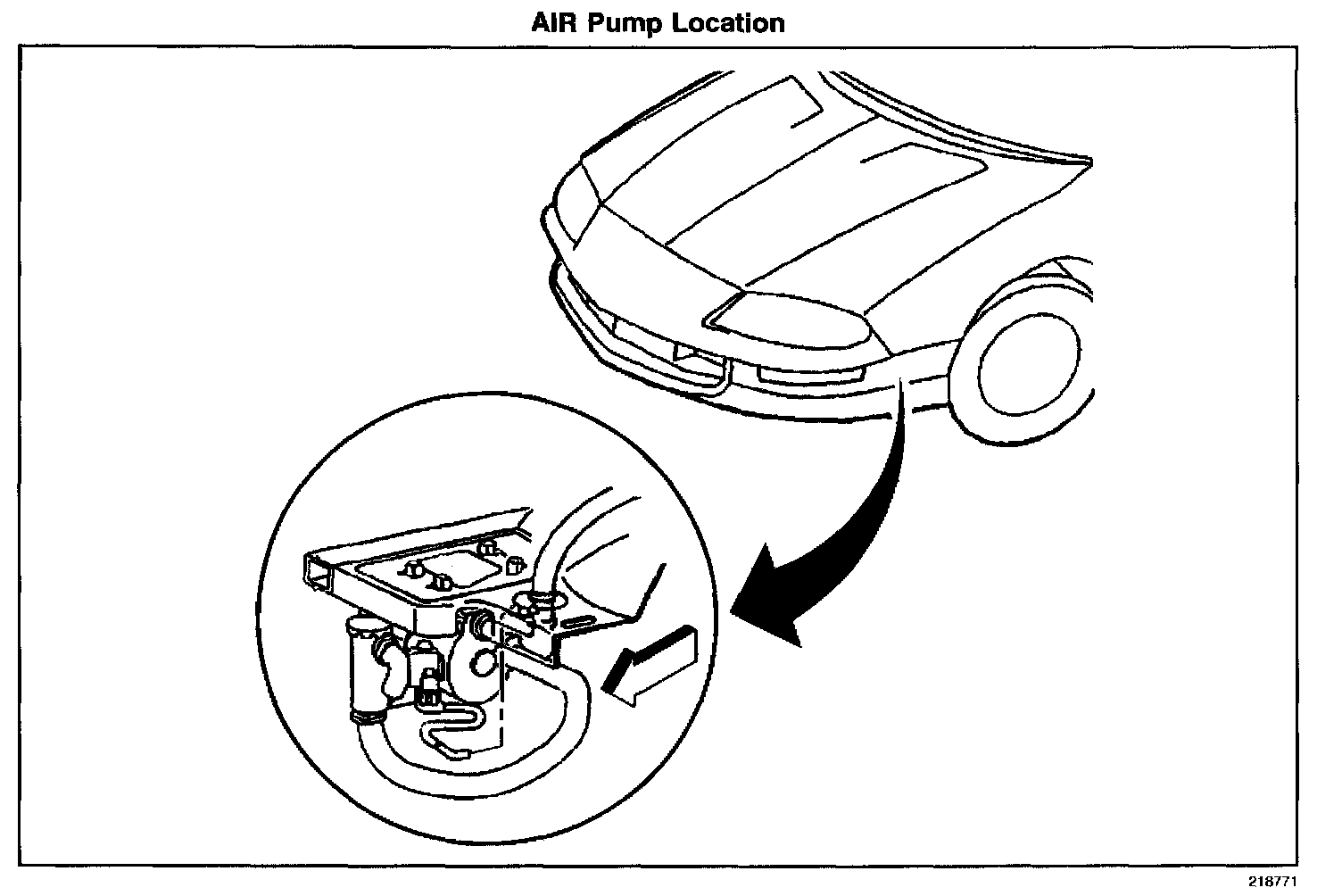 AIR Pump Location

218771