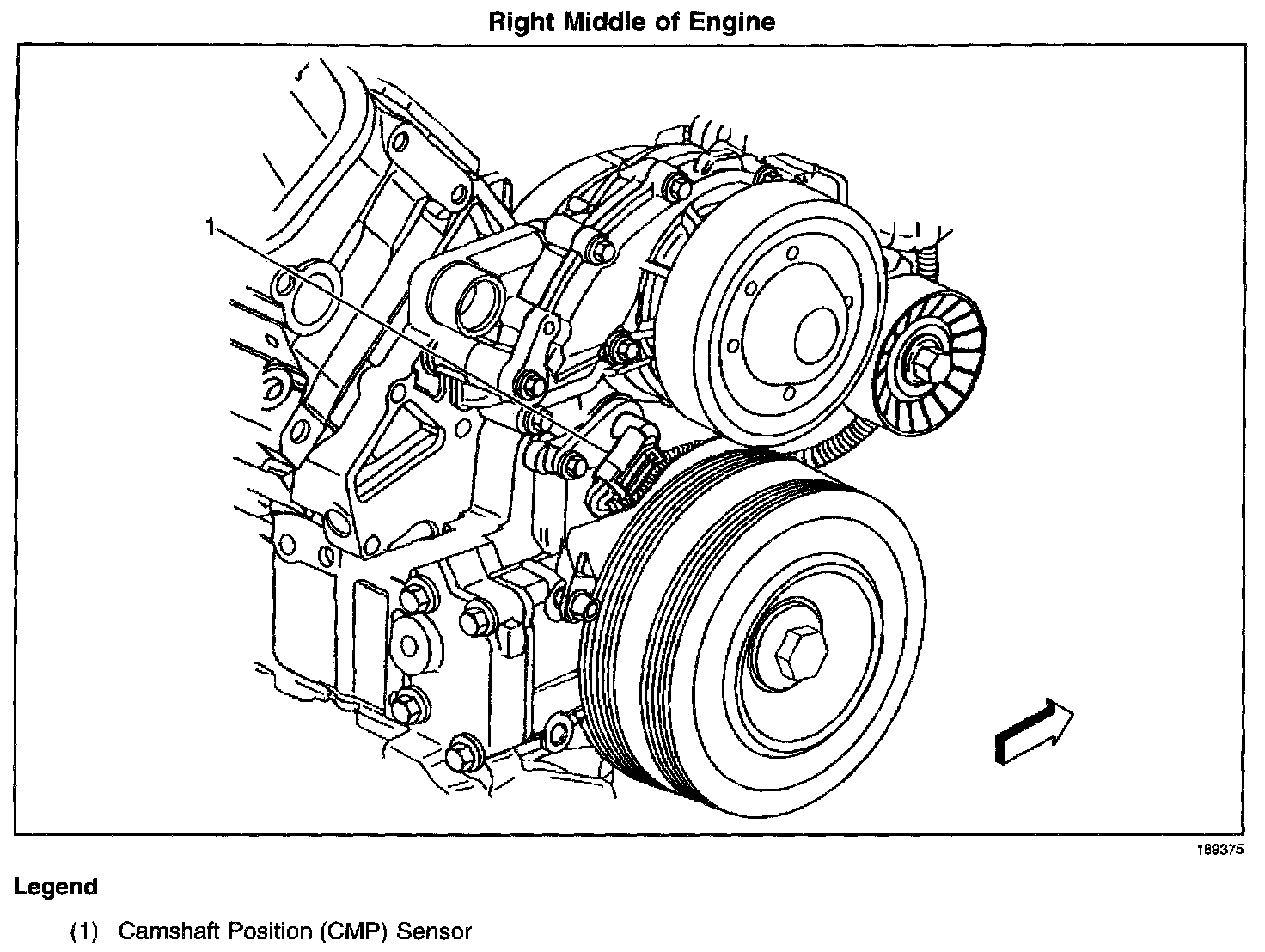 Right Middle of Engine

1

189375

Legend

(1) Camshaft Position (CMP) Sensor