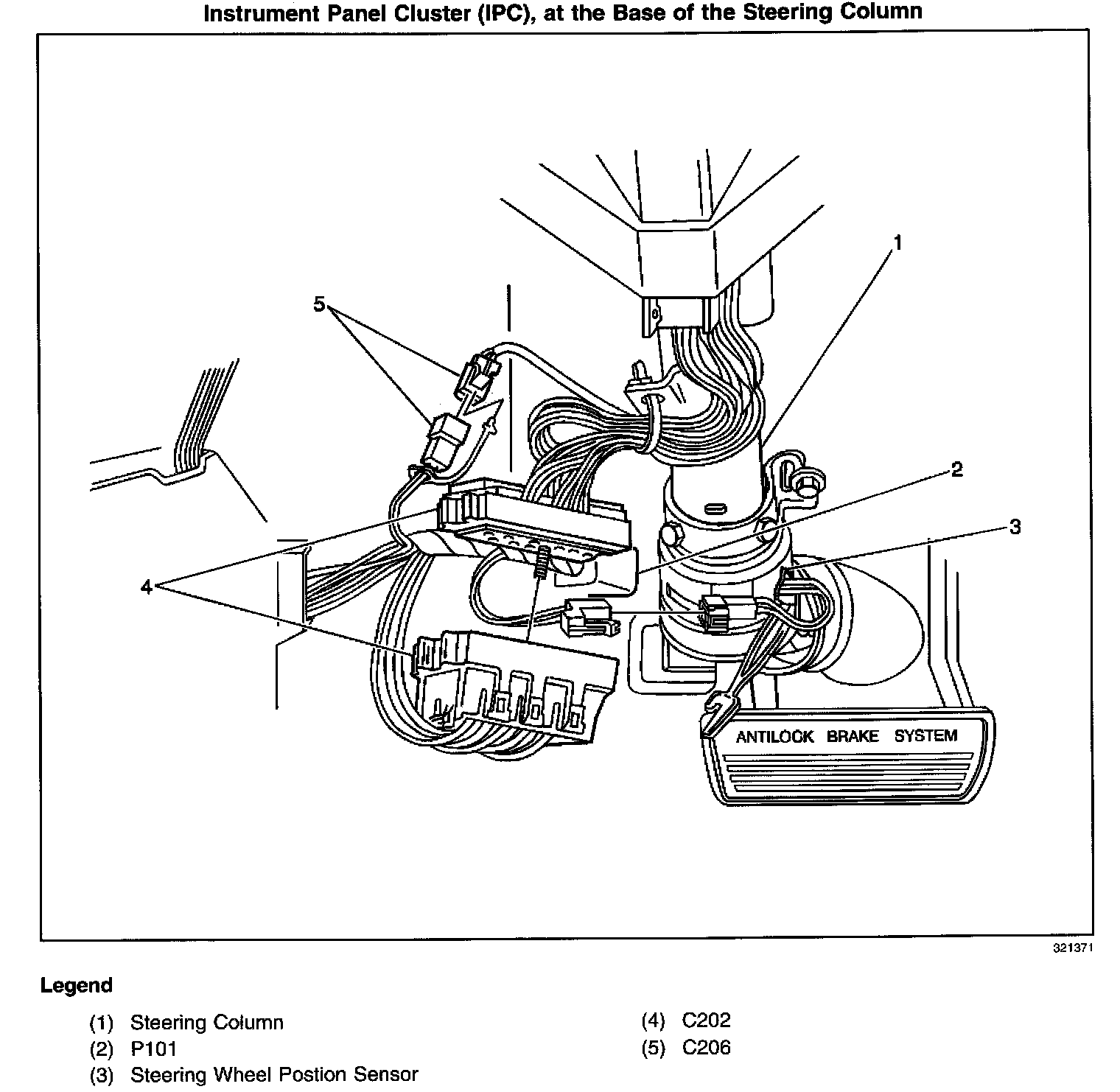 Instrument Panel Cluster (IPC), at the Base of the Steering Column

1
5
2
3
4
ANTILOCK BRAKE SYSTEM

321371

Legend

(1) Steering Column
(2) P101
(3) Steering Wheel Postion Sensor
(4) C202
(5) C206