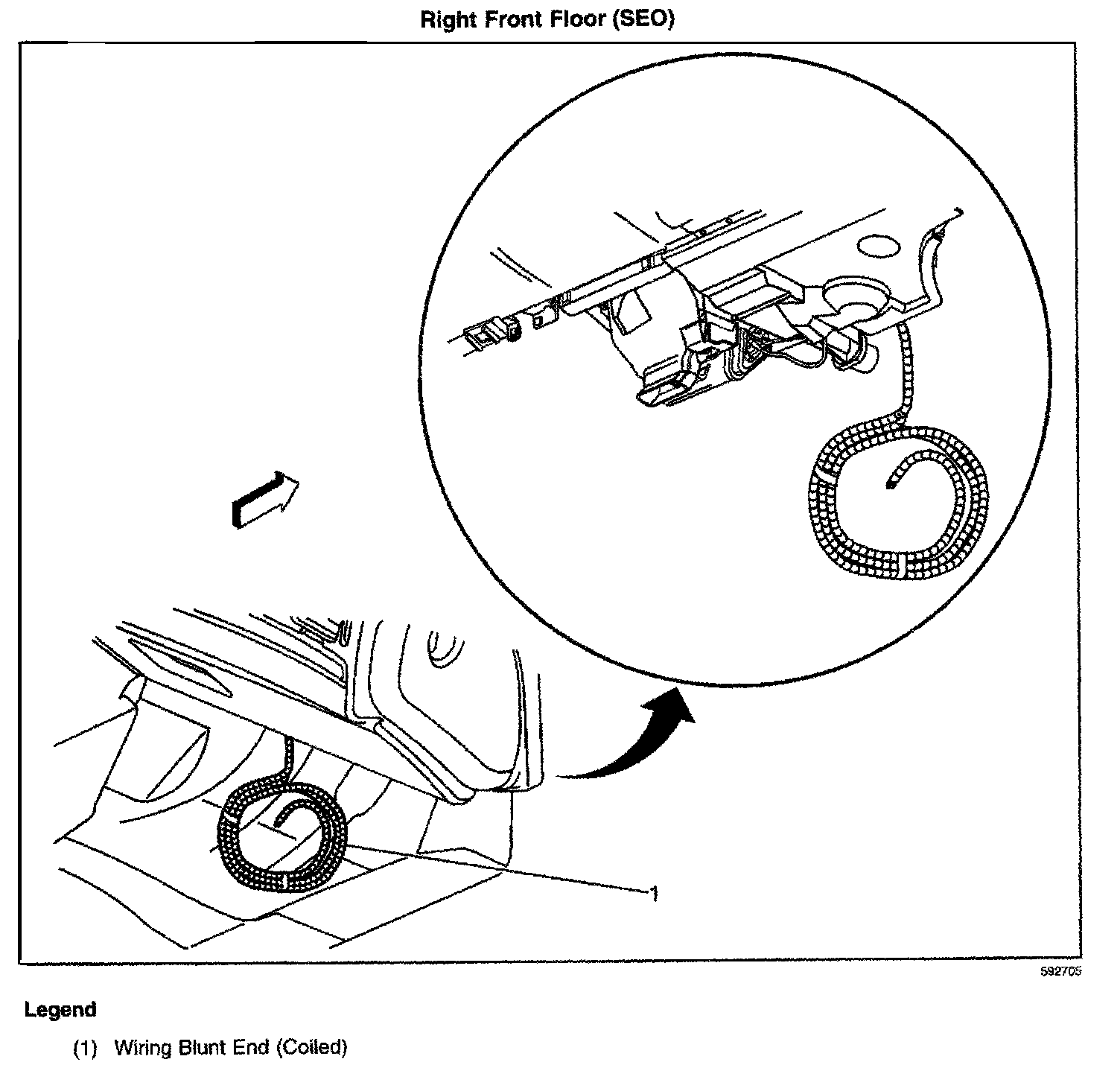 Right Front Floor (SEO)

1

592705

Legend

(1) Wiring Blunt End (Coiled)