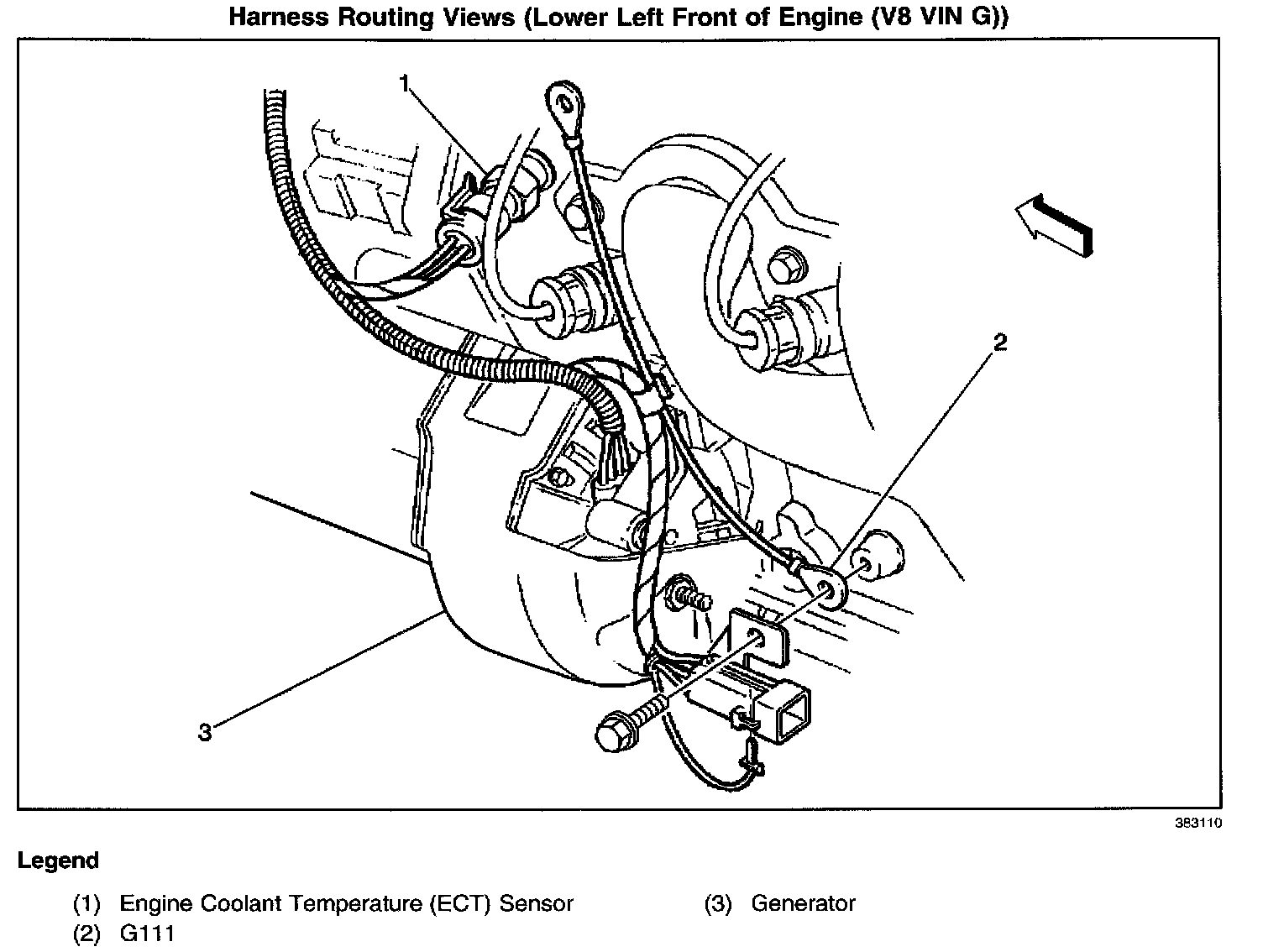 Harness Routing Views (Lower Left Front of Engine (V8 VIN G))

1

2

3

383110

Legend

(1) Engine Coolant Temperature (ECT) Sensor

(2) G111

(3) Generator