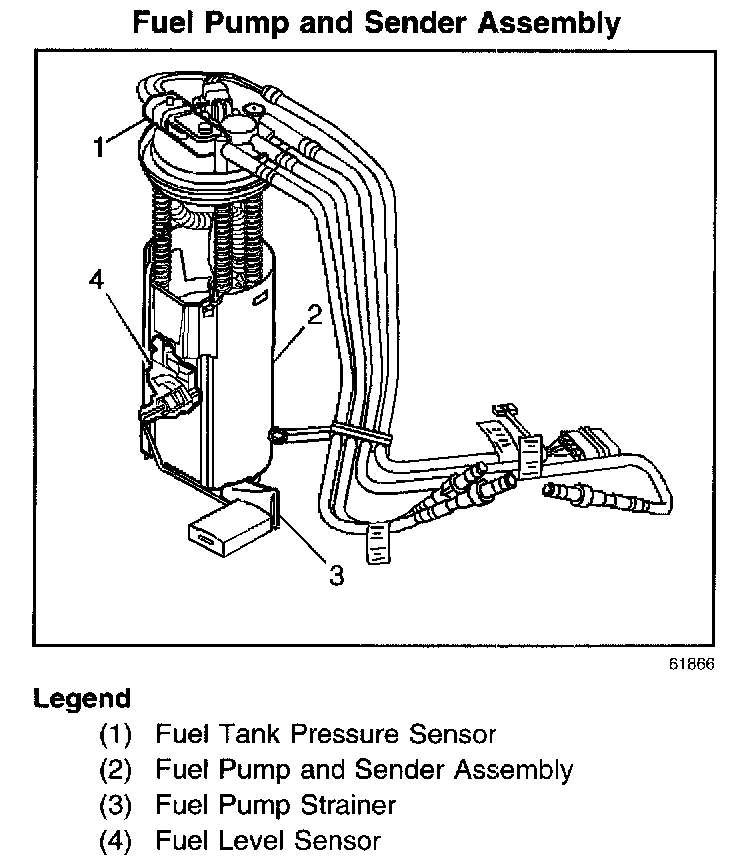 Fuel Pump and Sender Assembly

1

4

2

3

61866

Legend

(1) Fuel Tank Pressure Sensor

(2) Fuel Pump and Sender Assembly

(3) Fuel Pump Strainer

(4) Fuel Level Sensor