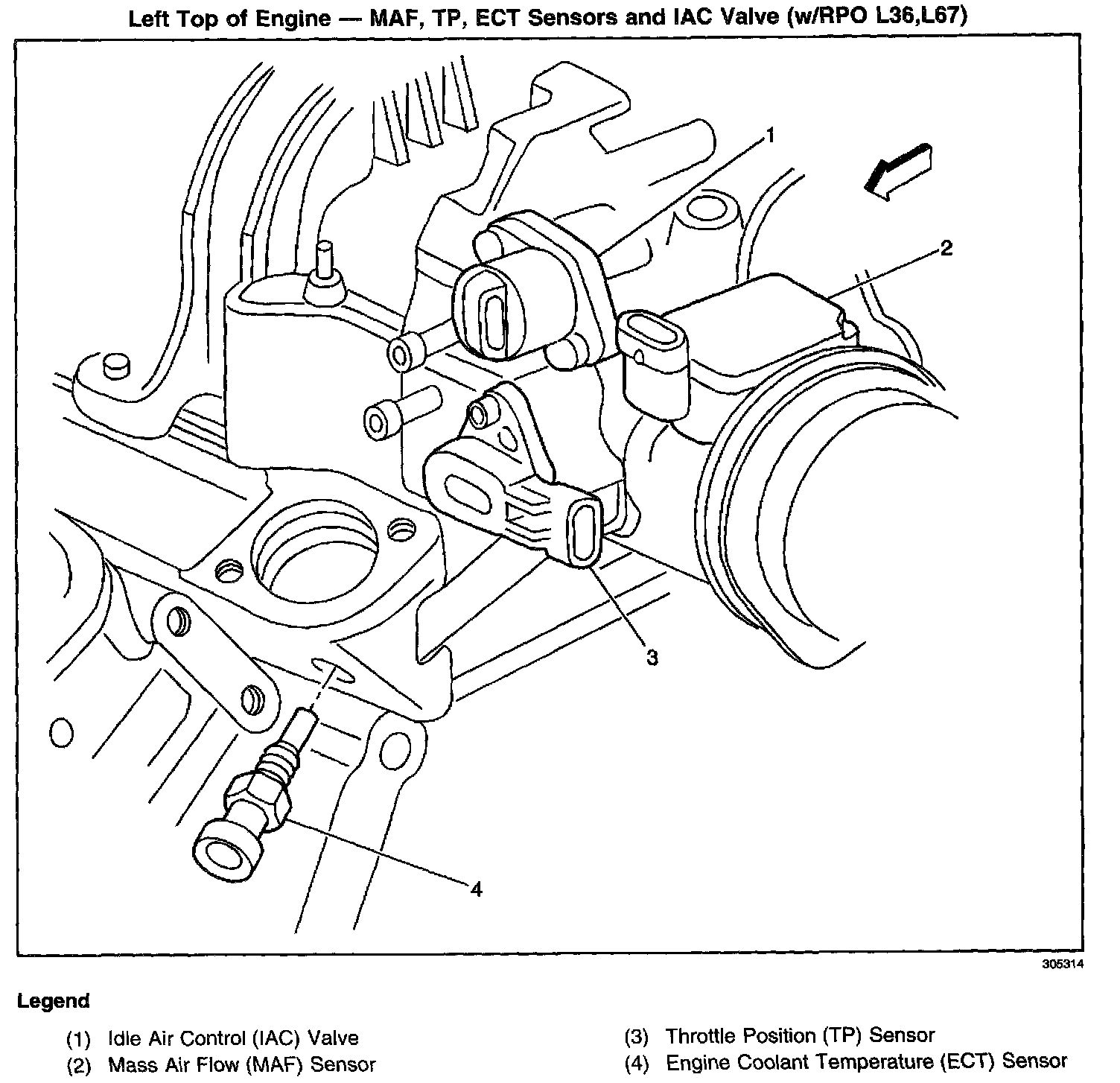 Left Top of Engine — MAF, TP, ECT Sensors and IAC Valve (w/RPO L36,L67)

1

2

3

4

305314

Legend

(1) Idle Air Control (IAC) Valve

(2) Mass Air Flow (MAF) Sensor

(3) Throttle Position (TP) Sensor

(4) Engine Coolant Temperature (ECT) Sensor