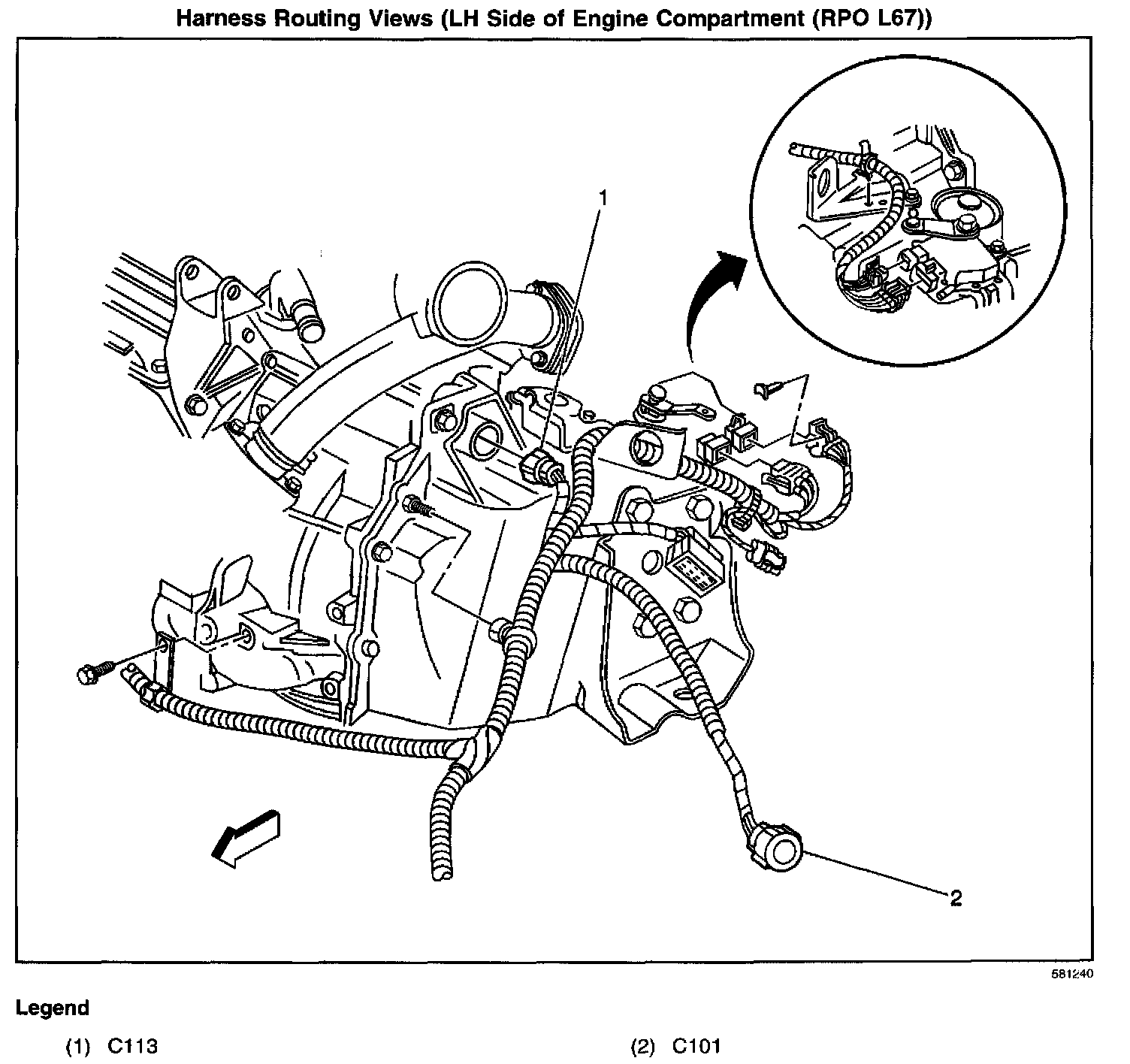 Harness Routing Views (LH Side of Engine Compartment (RPO L67))

1

2

581240

Legend

(1) C113

(2) C101