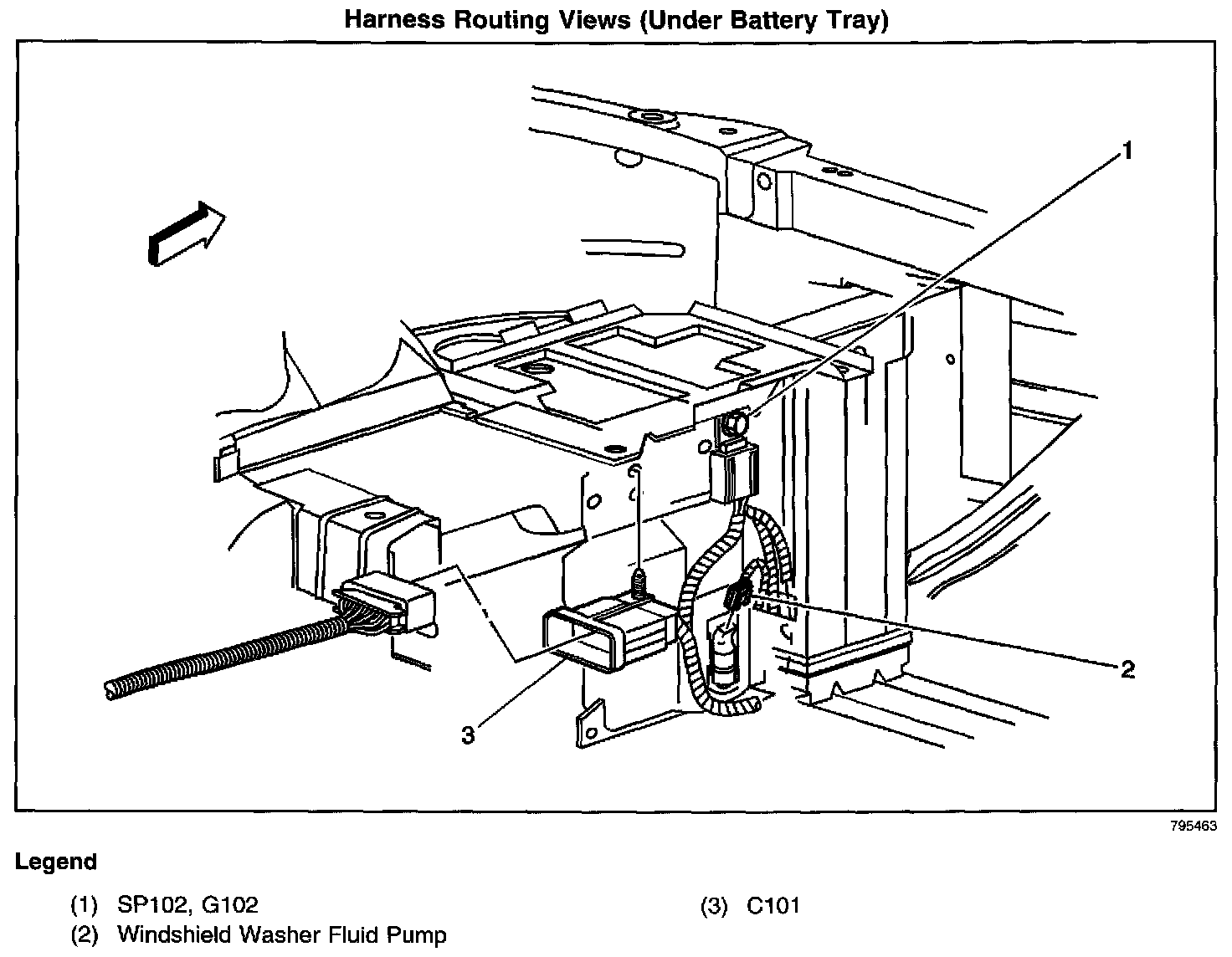 Harness Routing Views (Under Battery Tray)

1

2

3

795463

Legend

(1) SP102, G102
(2) Windshield Washer Fluid Pump

(3) C101