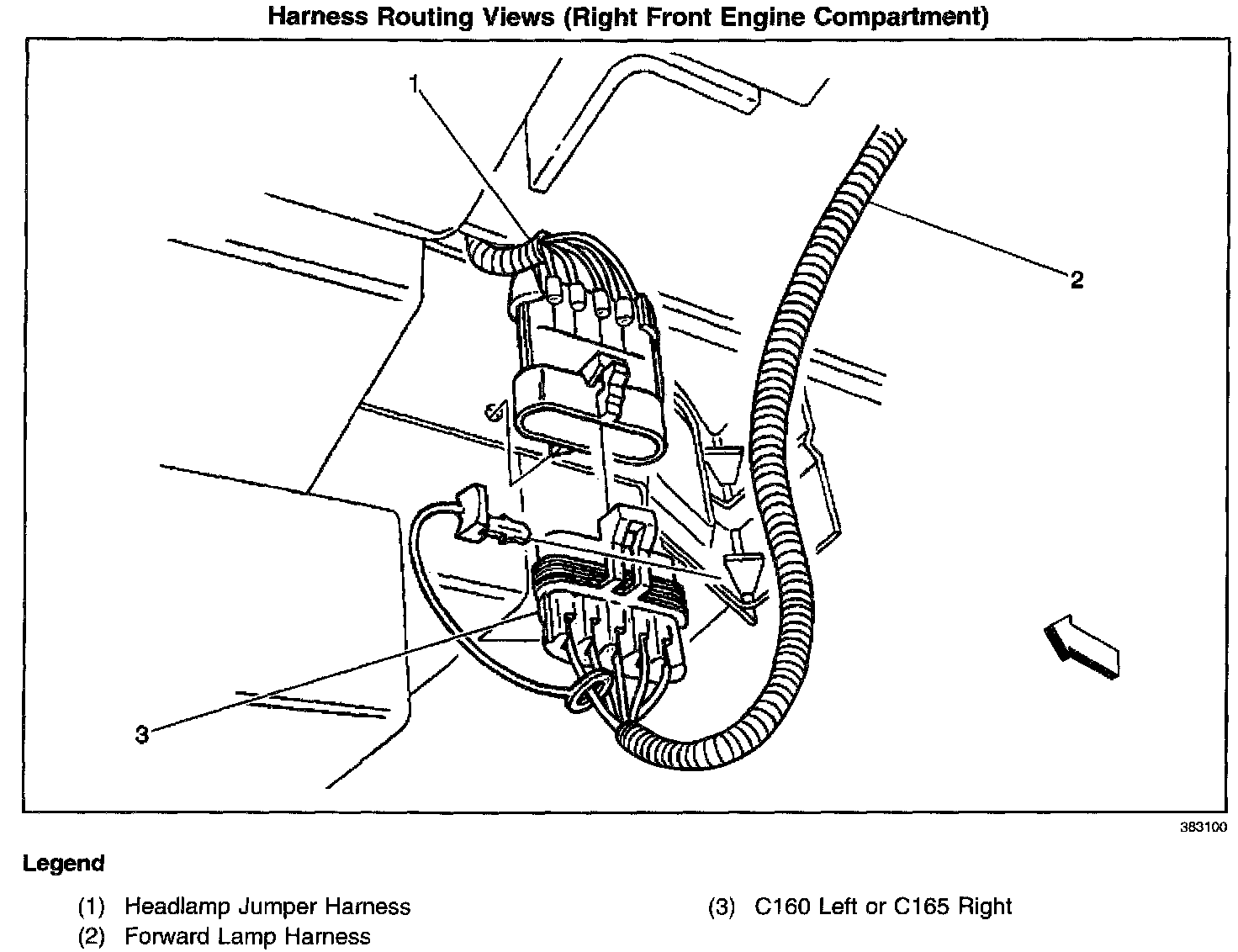 Harness Routing Views (Right Front Engine Compartment)

1

2

3

383100

Legend

(1) Headlamp Jumper Harness
(2) Forward Lamp Harness
(3) C160 Left or C165 Right