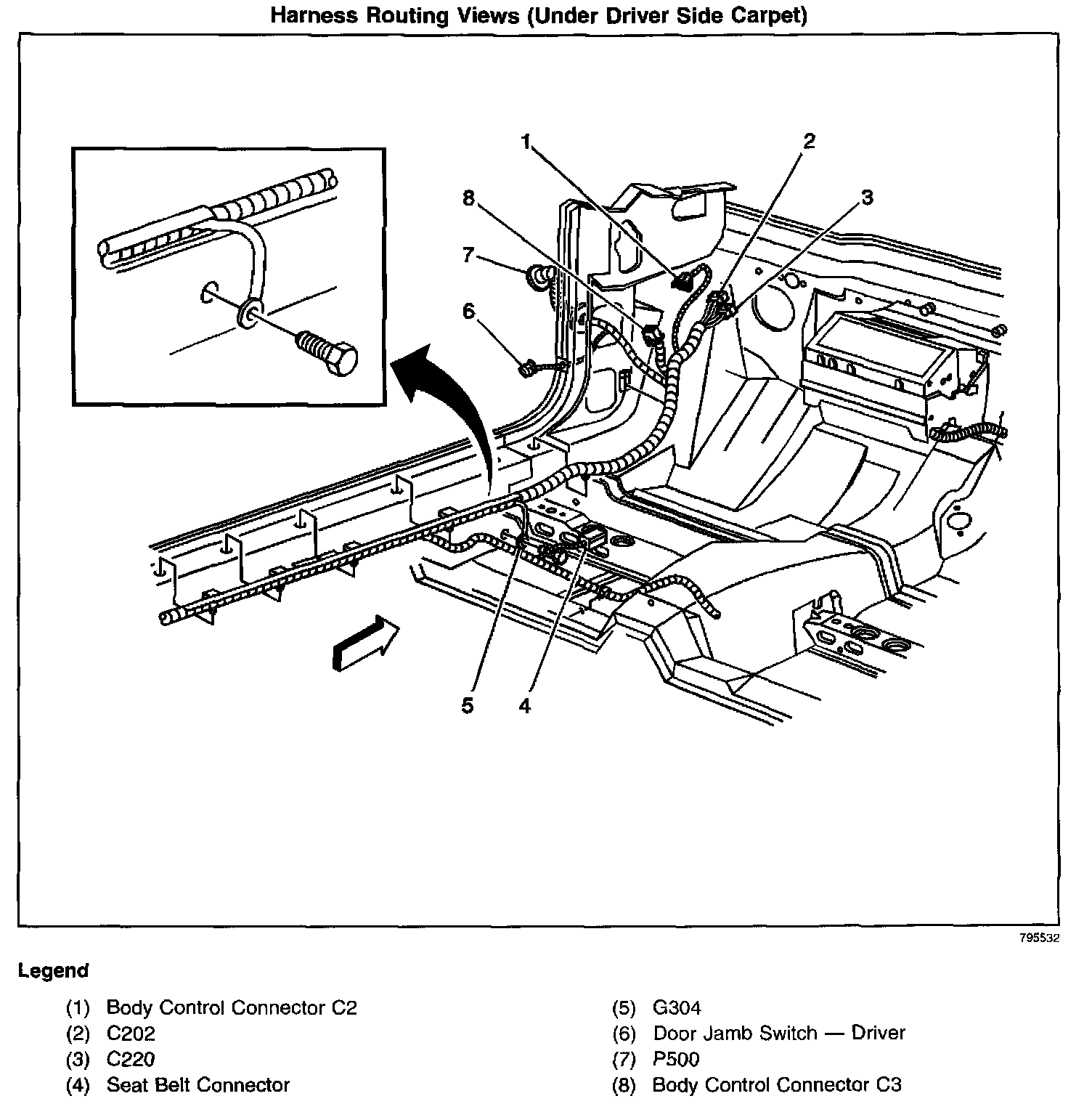 Harness Routing Views (Under Driver Side Carpet)

1
2
8
3
7
6
5
4

795532

Legend

(1) Body Control Connector C2
(2) C202
(3) C220
(4) Seat Belt Connector

(5) G304
(6) Door Jamb Switch — Driver
(7) P500
(8) Body Control Connector C3