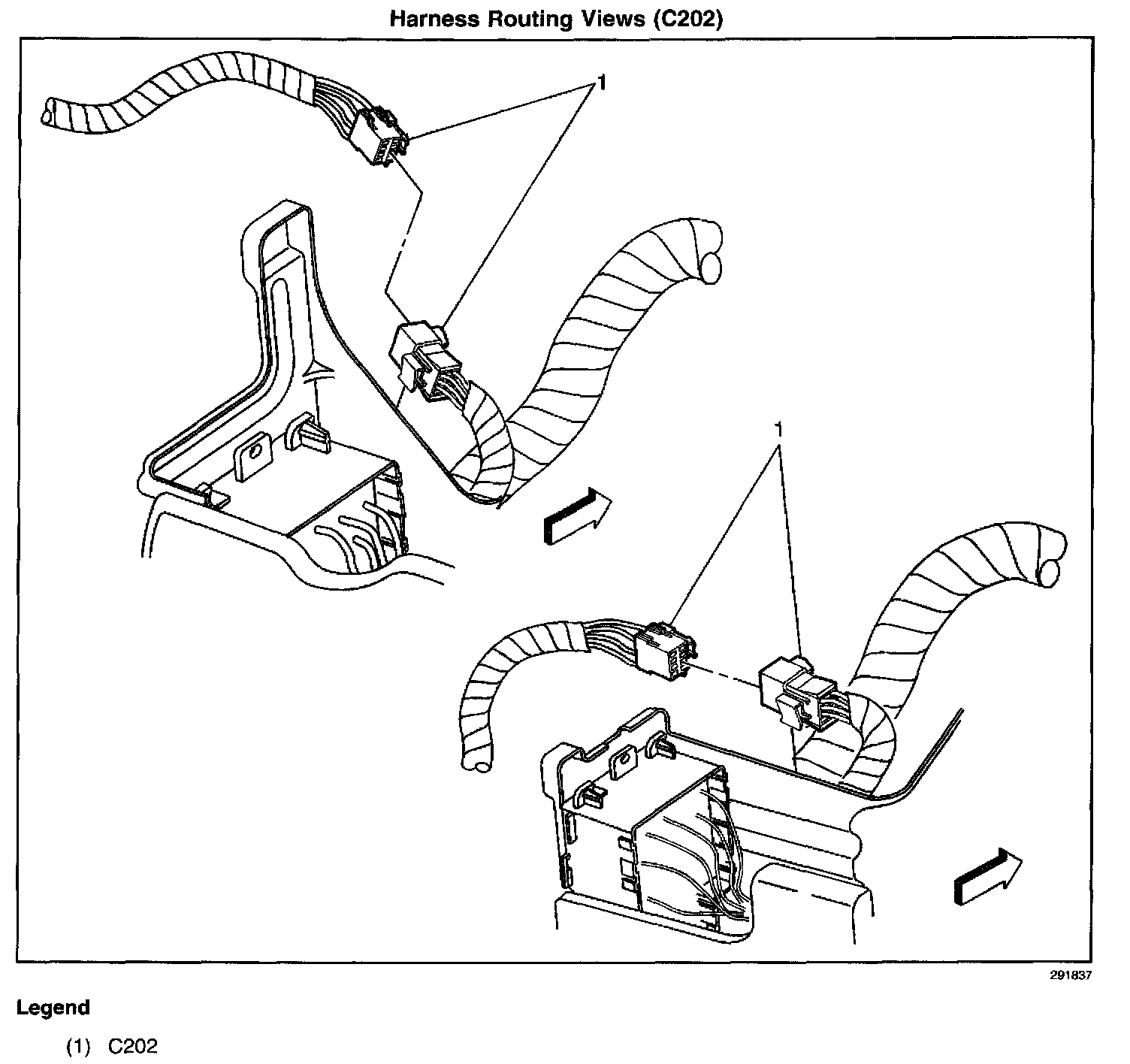 Harness Routing Views (C202)

1

1

291837

Legend

(1) C202