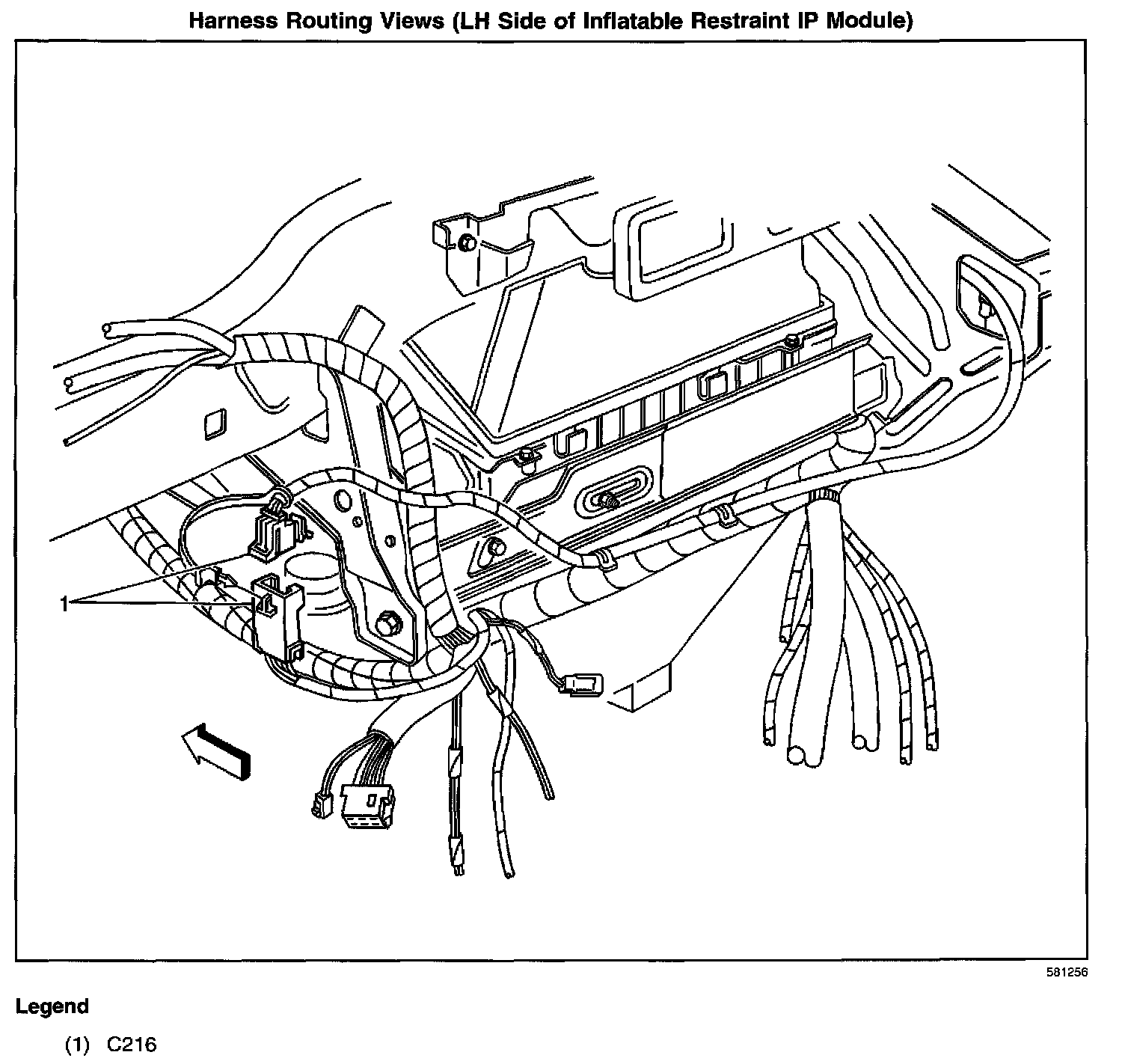 Harness Routing Views (LH Side of Inflatable Restraint IP Module)

1

581256

Legend

(1) C216