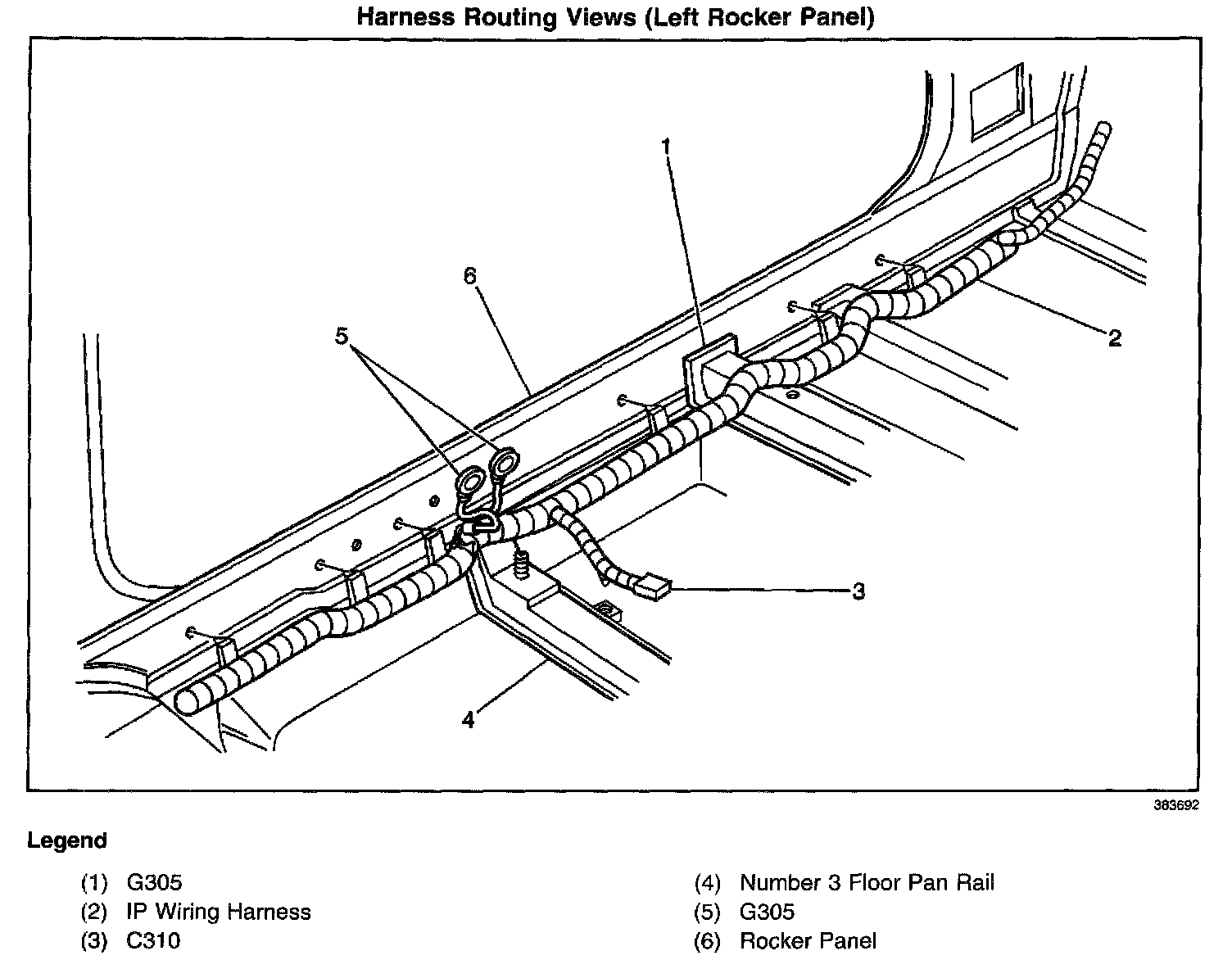 Harness Routing Views (Left Rocker Panel)

1
6
5
2
3
4

383692

Legend

(1) G305
(2) IP Wiring Harness
(3) C310

(4) Number 3 Floor Pan Rail
(5) G305
(6) Rocker Panel