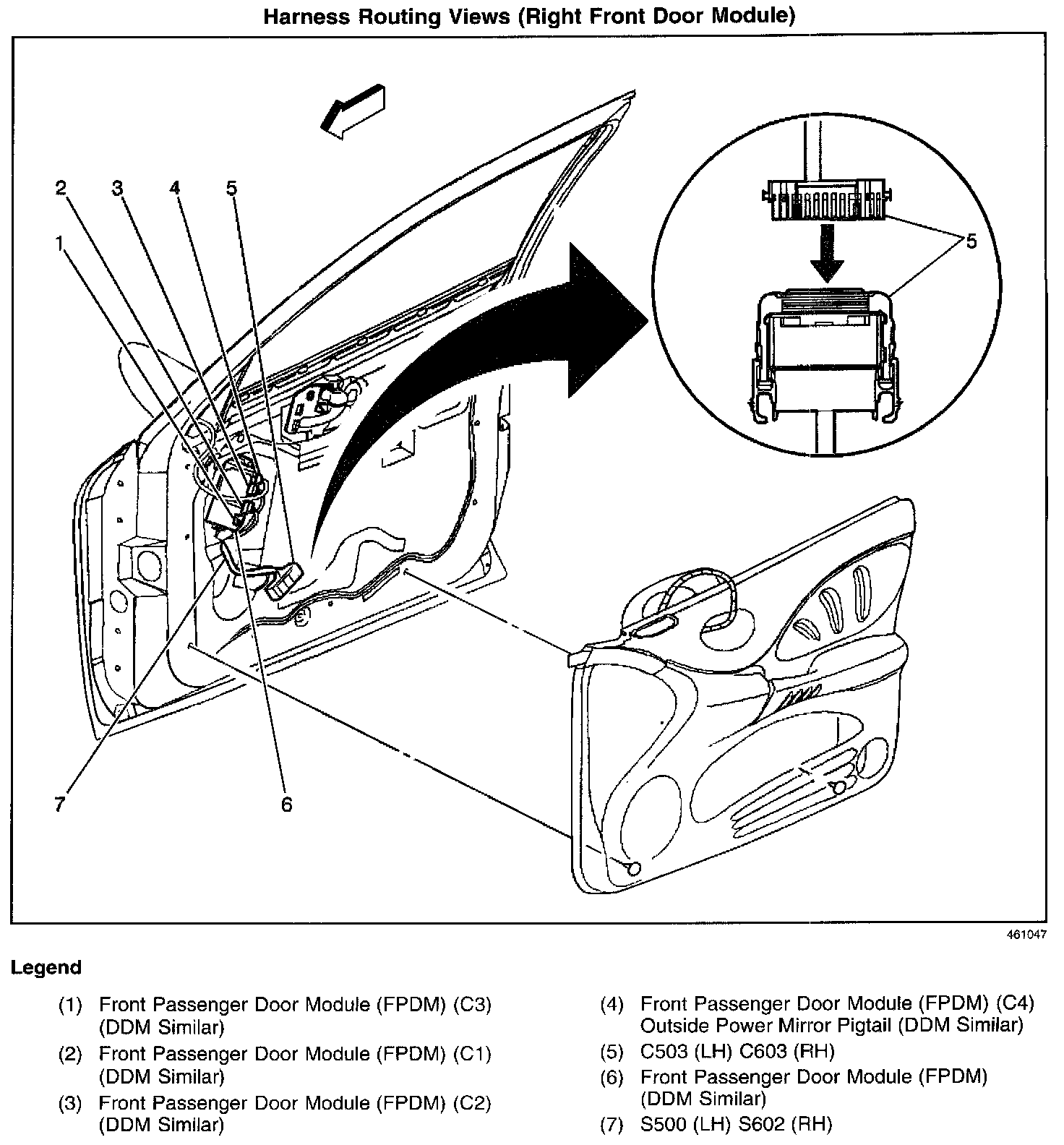 Harness Routing Views (Right Front Door Module)

2 3 4 5

1

5

7

6

461047

Legend

(1) Front Passenger Door Module (FPDM) (C3) (DDM Similar)

(2) Front Passenger Door Module (FPDM) (C1) (DDM Similar)

(3) Front Passenger Door Module (FPDM) (C2) (DDM Similar)

(4) Front Passenger Door Module (FPDM) (C4) Outside Power Mirror Pigtail (DDM Similar)

(5) C503 (LH) C603 (RH)

(6) Front Passenger Door Module (FPDM) (DDM Similar)

(7) S500 (LH) S602 (RH)