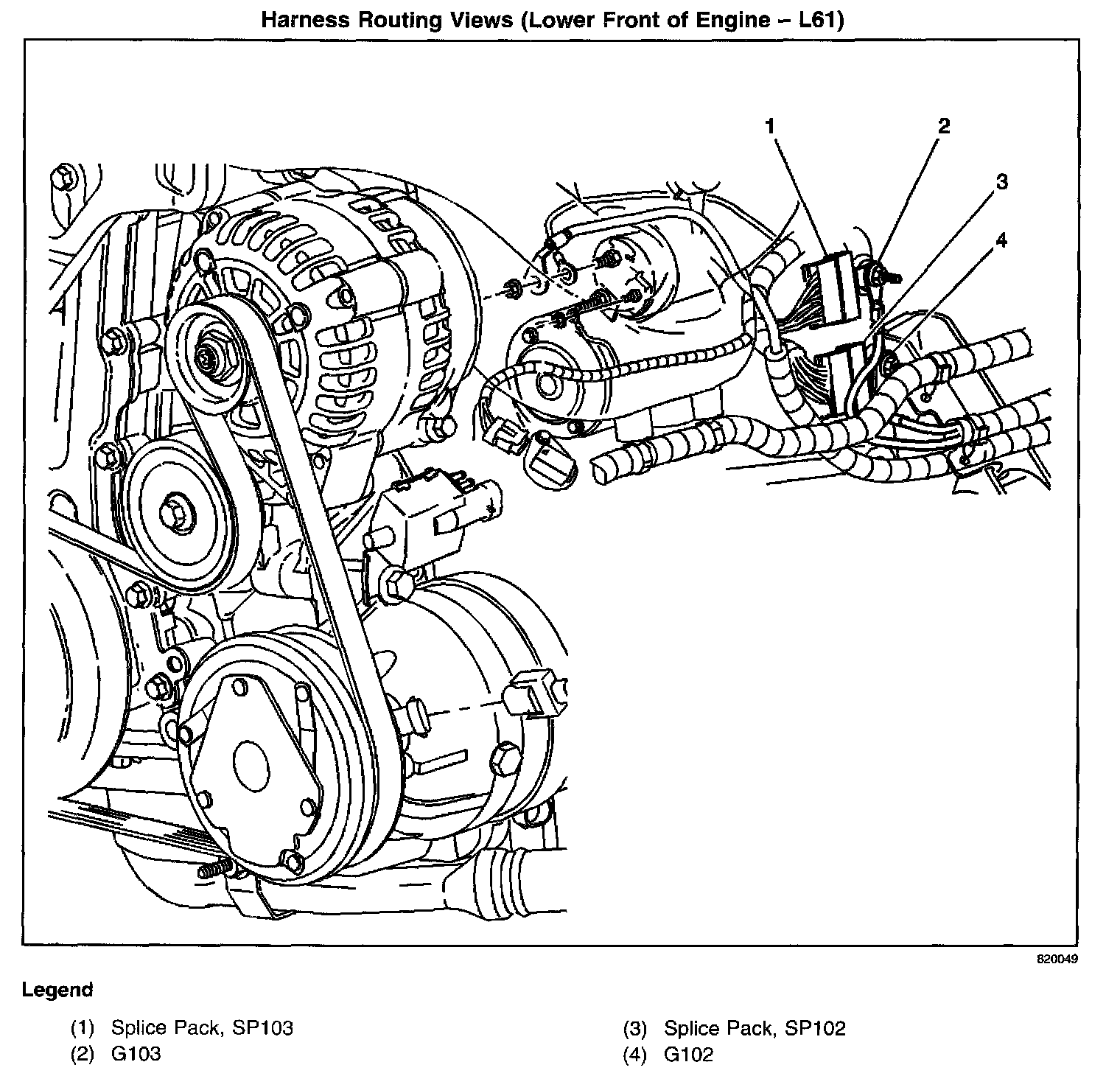 Harness Routing Views (Lower Front of Engine – L61)

1
2
3
4

820049

Legend

(1) Splice Pack, SP103
(2) G103

(3) Splice Pack, SP102
(4) G102