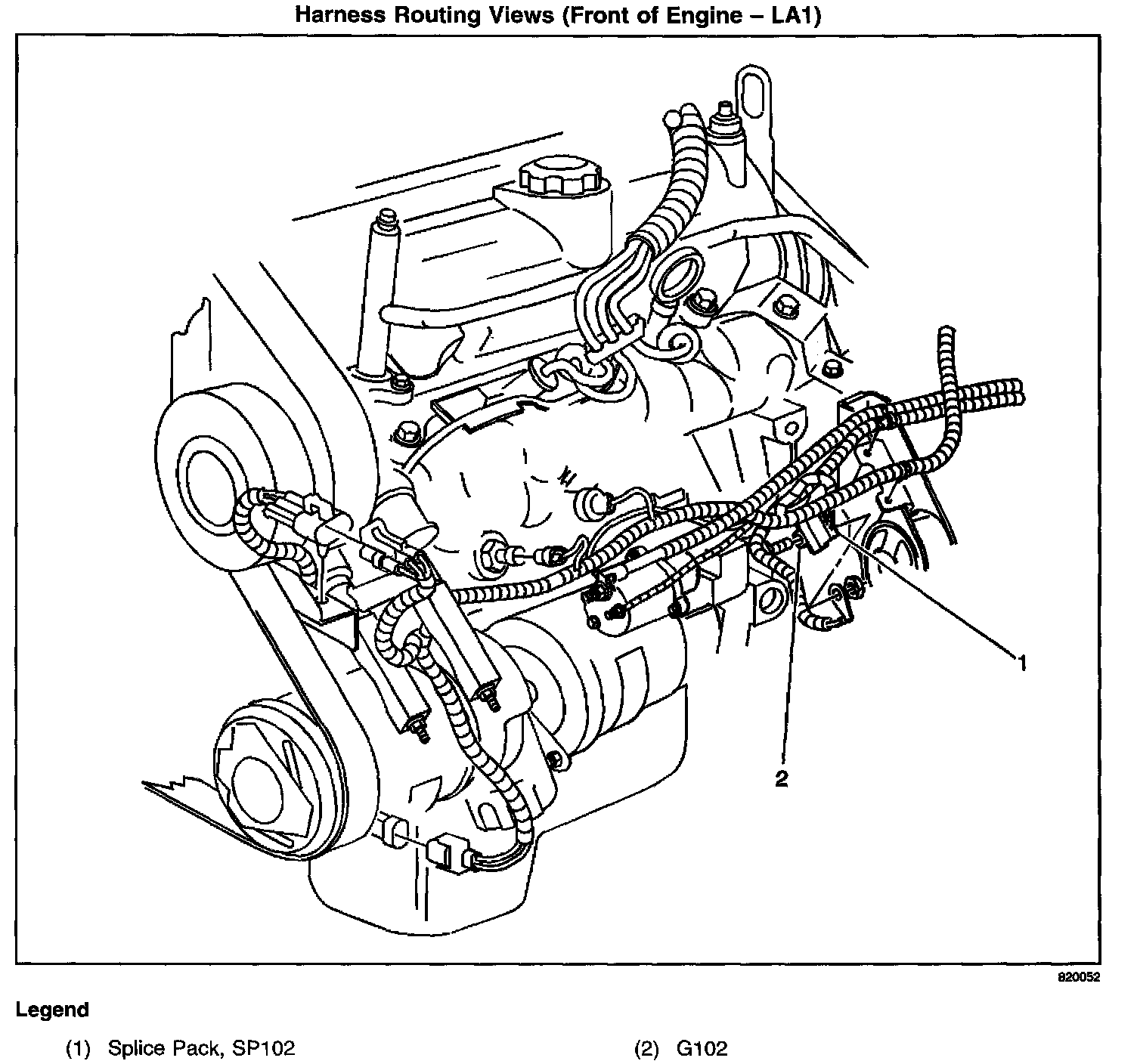 Harness Routing Views (Front of Engine – LA1)

1

2

820052

Legend

(1) Splice Pack, SP102

(2) G102