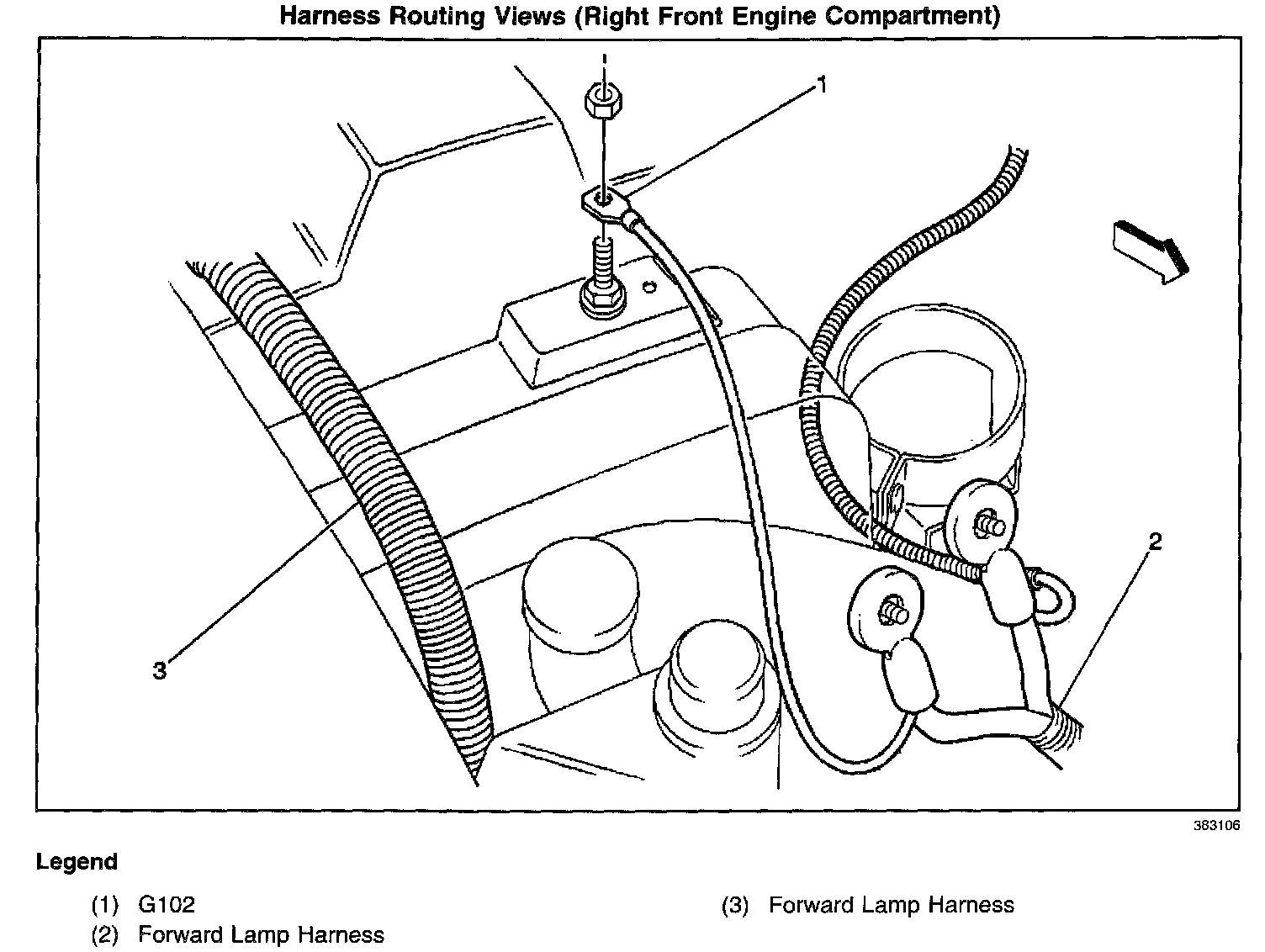 Harness Routing Views (Right Front Engine Compartment)

1

2

3

383106

Legend

(1) G102

(2) Forward Lamp Harness

(3) Forward Lamp Harness