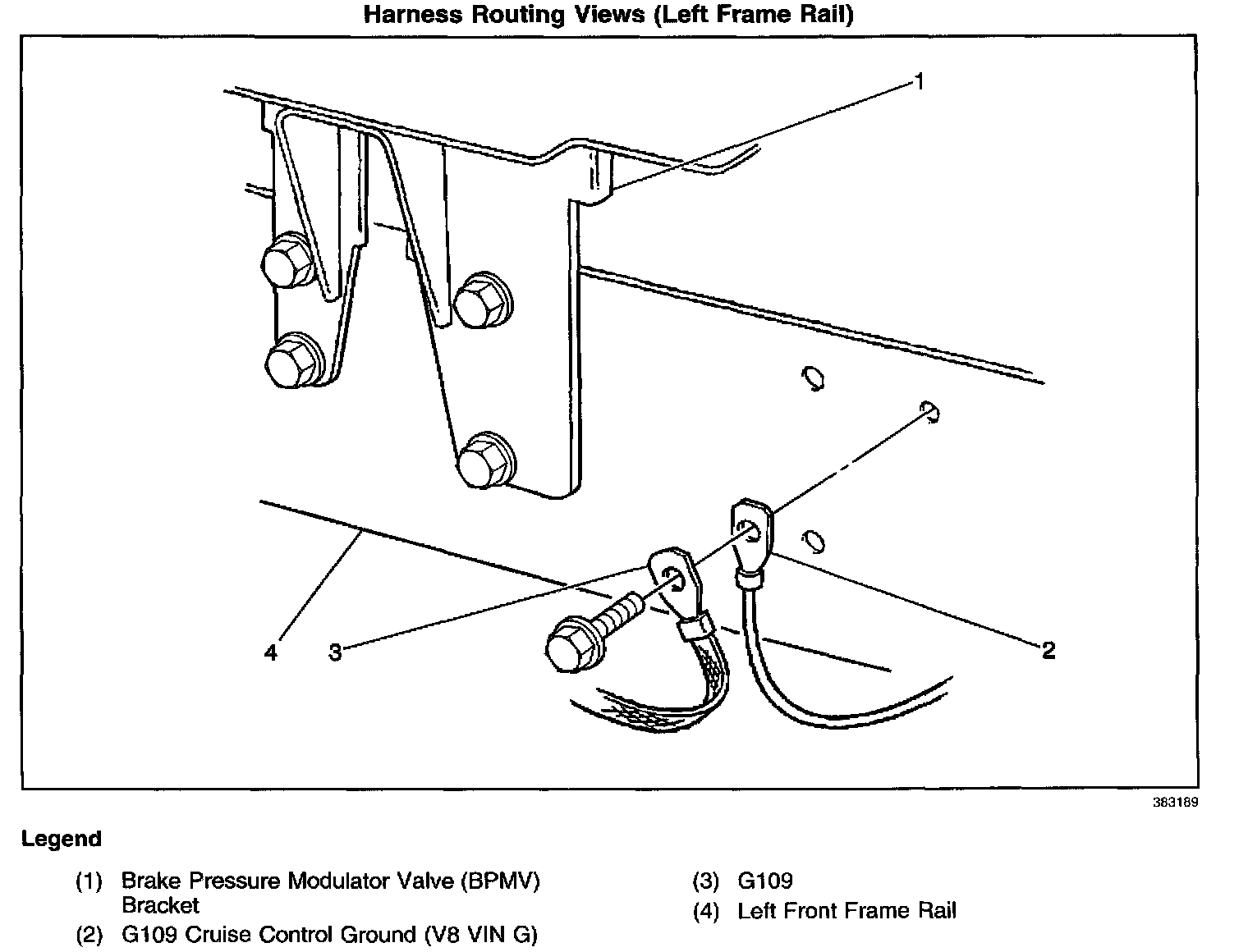 Harness Routing Views (Left Frame Rail)

1

4

3

2

383189

Legend

(1) Brake Pressure Modulator Valve (BPMV) Bracket

(2) G109 Cruise Control Ground (V8 VIN G)

(3) G109

(4) Left Front Frame Rail