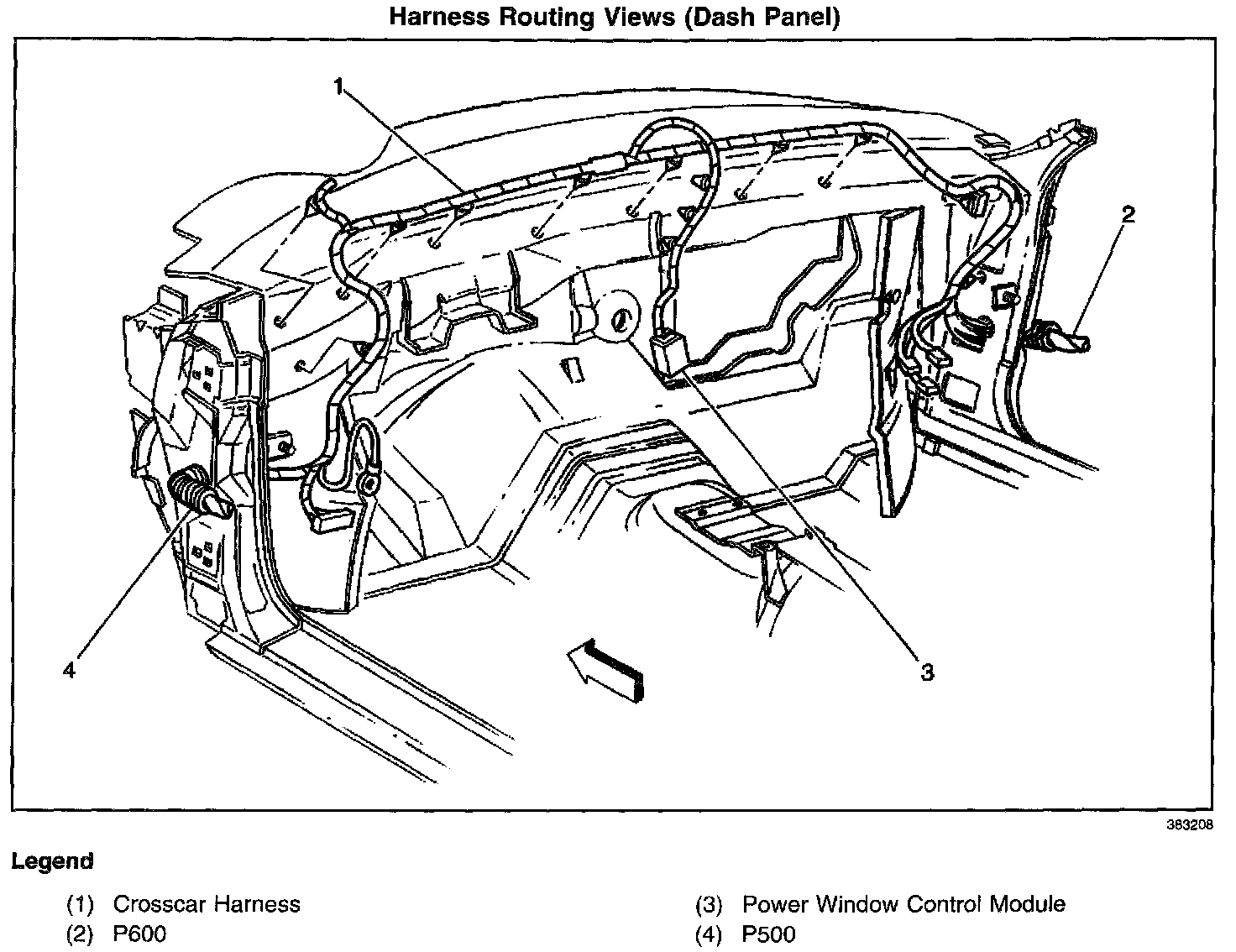 Harness Routing Views (Dash Panel)

1

2

3

4

383208

Legend

(1) Crosscar Harness
(2) P600

(3) Power Window Control Module
(4) P500