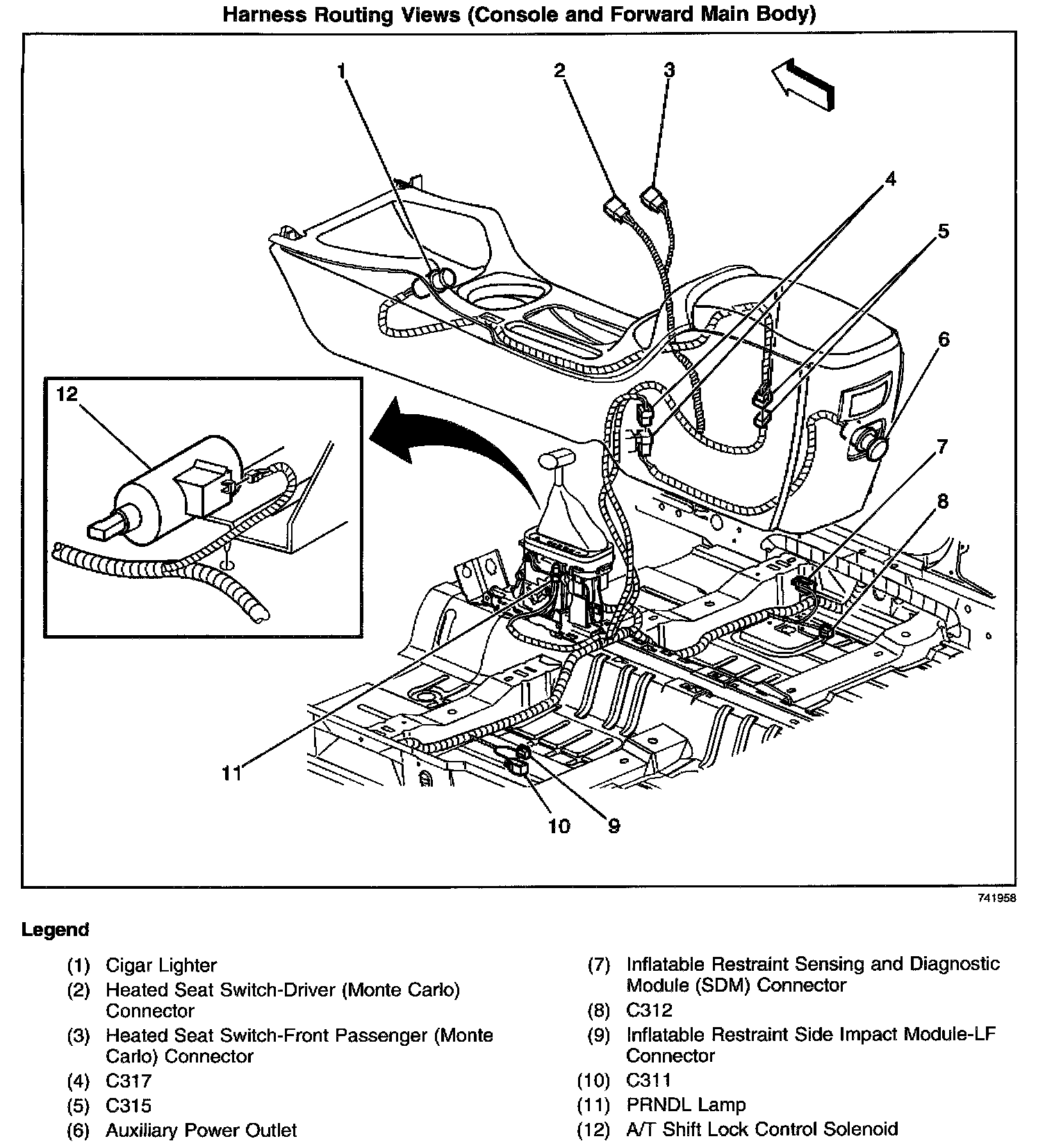 Harness Routing Views (Console and Forward Main Body)

1
2
3
4
5
6
7
8
12
11
10
9

741958

Legend

(1) Cigar Lighter
(2) Heated Seat Switch-Driver (Monte Carlo) Connector
(3) Heated Seat Switch-Front Passenger (Monte Carlo) Connector
(4) C317
(5) C315
(6) Auxiliary Power Outlet

(7) Inflatable Restraint Sensing and Diagnostic Module (SDM) Connector
(8) C312
(9) Inflatable Restraint Side Impact Module-LF Connector
(10) C311
(11) PRNDL Lamp
(12) A/T Shift Lock Control Solenoid