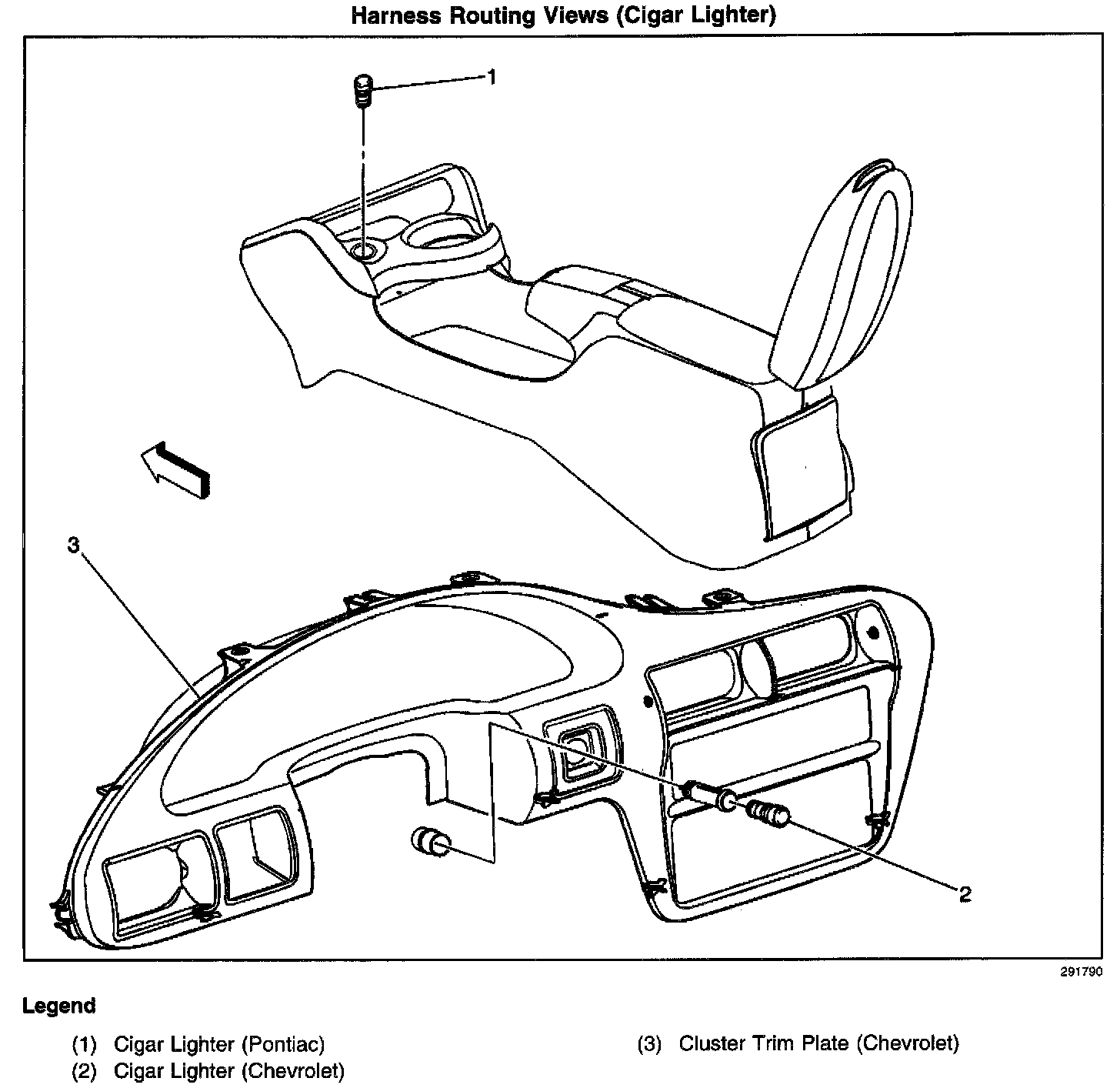 Harness Routing Views (Cigar Lighter)

1

3

2

291790

Legend

(1) Cigar Lighter (Pontiac)
(2) Cigar Lighter (Chevrolet)

(3) Cluster Trim Plate (Chevrolet)